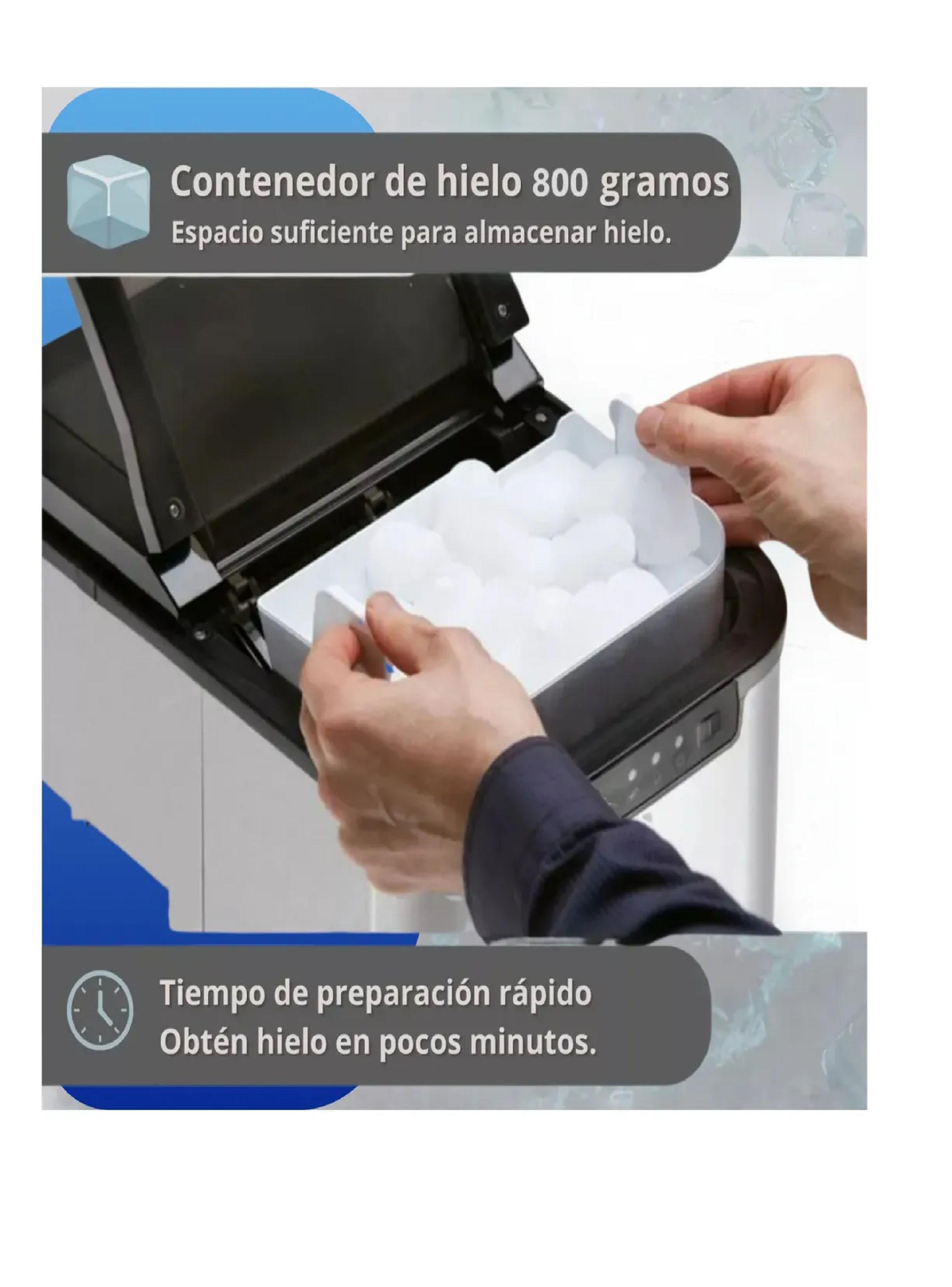 Contenedor de hielo 800 gramos
Espacio suficiente para almacenar hielo.

Tiempo de preparación rápido
Obtén hielo en pocos minutos.