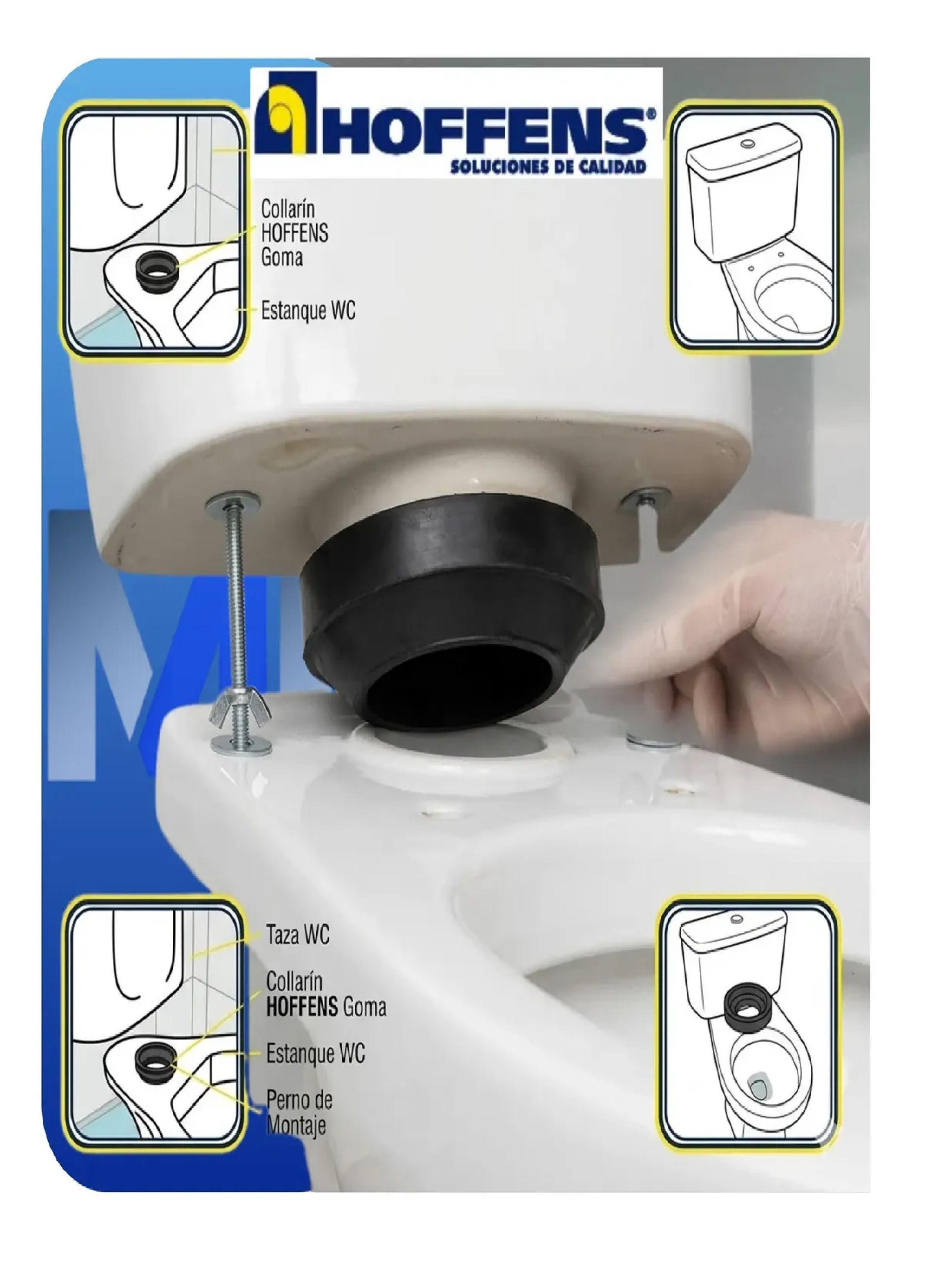 HOFFENS®
SOLUCIONES DE CALIDAD

Collarín HOFFENS Goma

Estanque WC

Taza WC

Collarín HOFFENS Goma

Estanque WC

Perno de Montaje