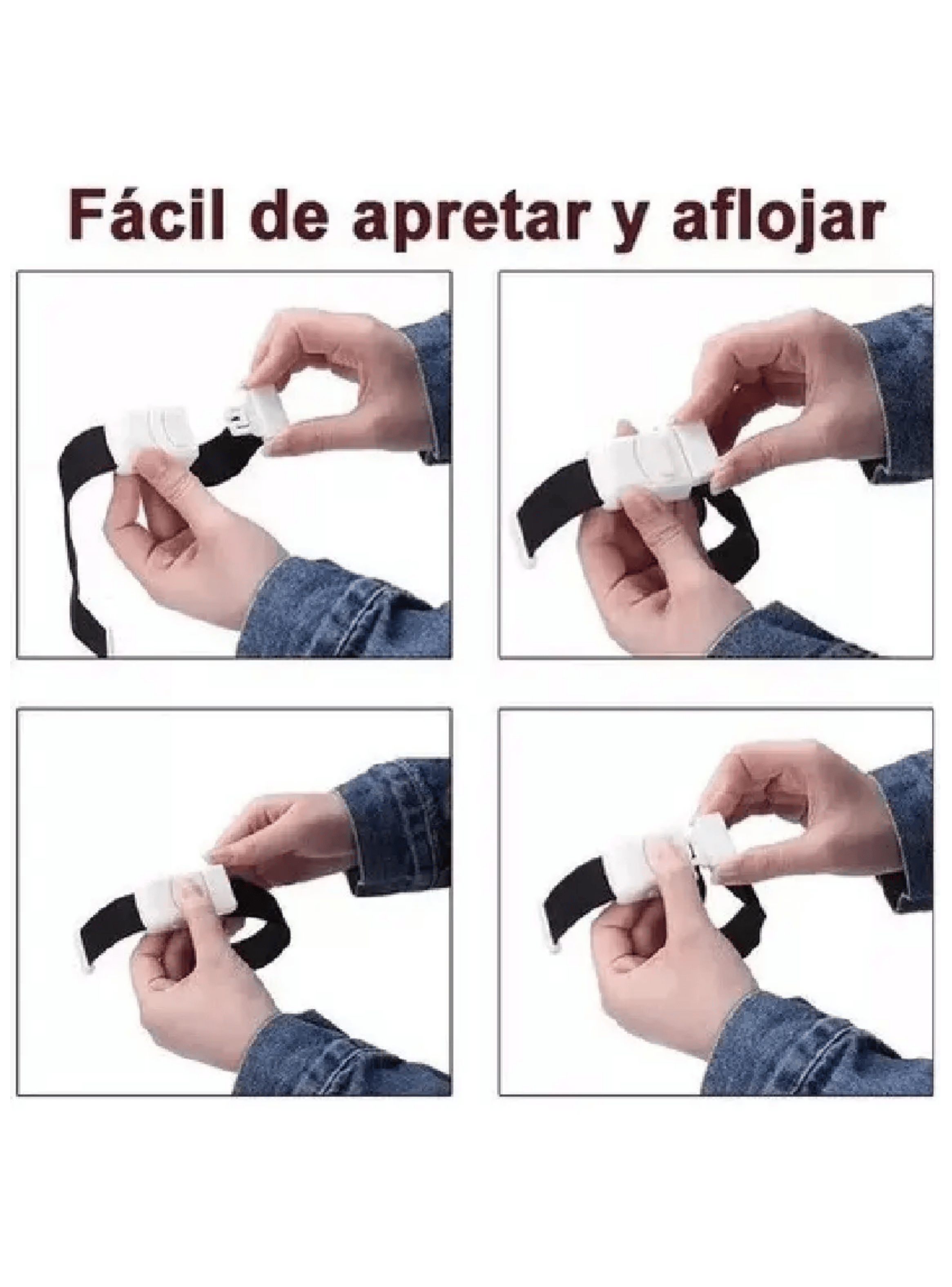 Fácil de apretar y aflojar