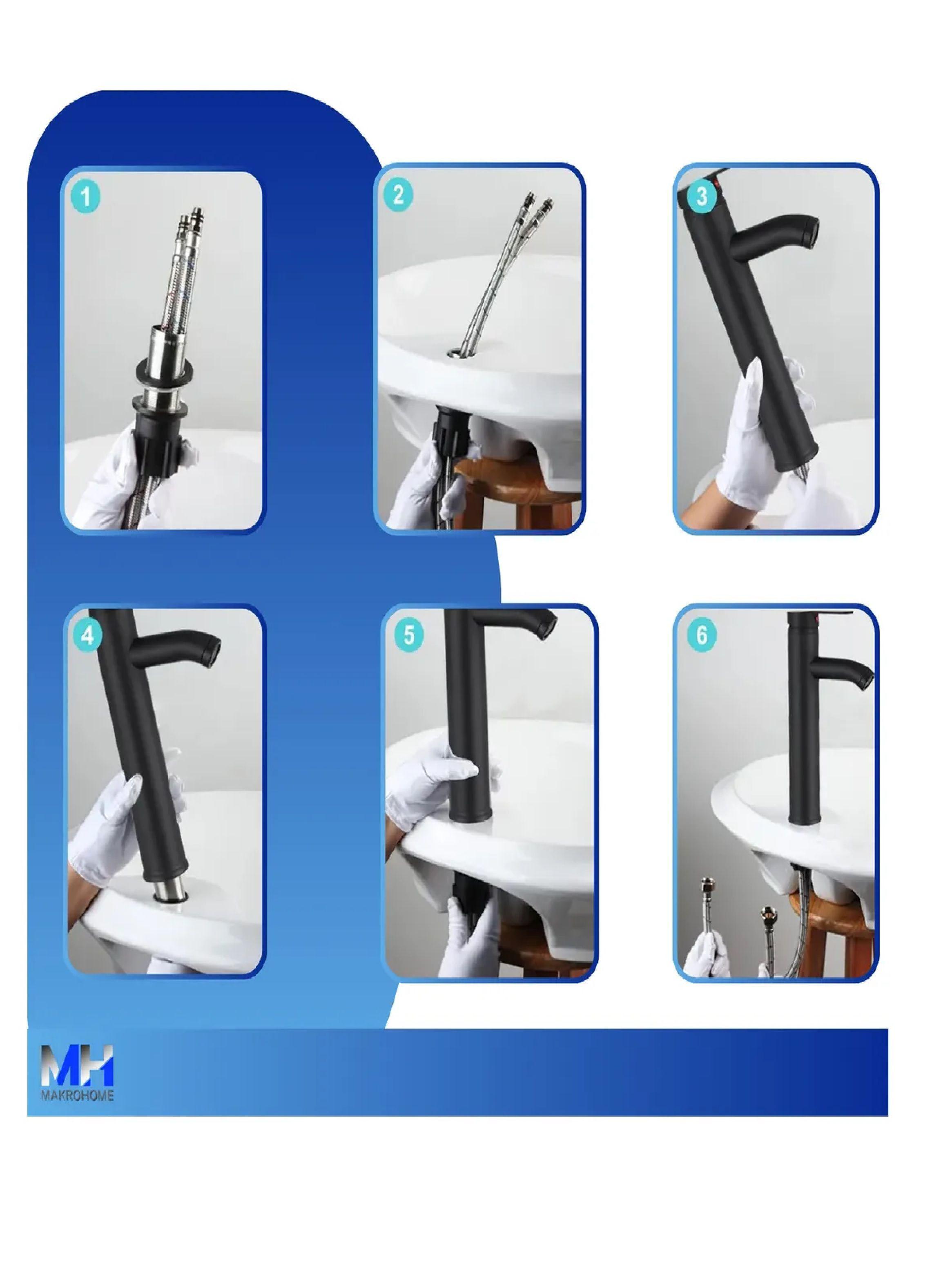 1

2

3

4

5

6

MH
MAKROHOME