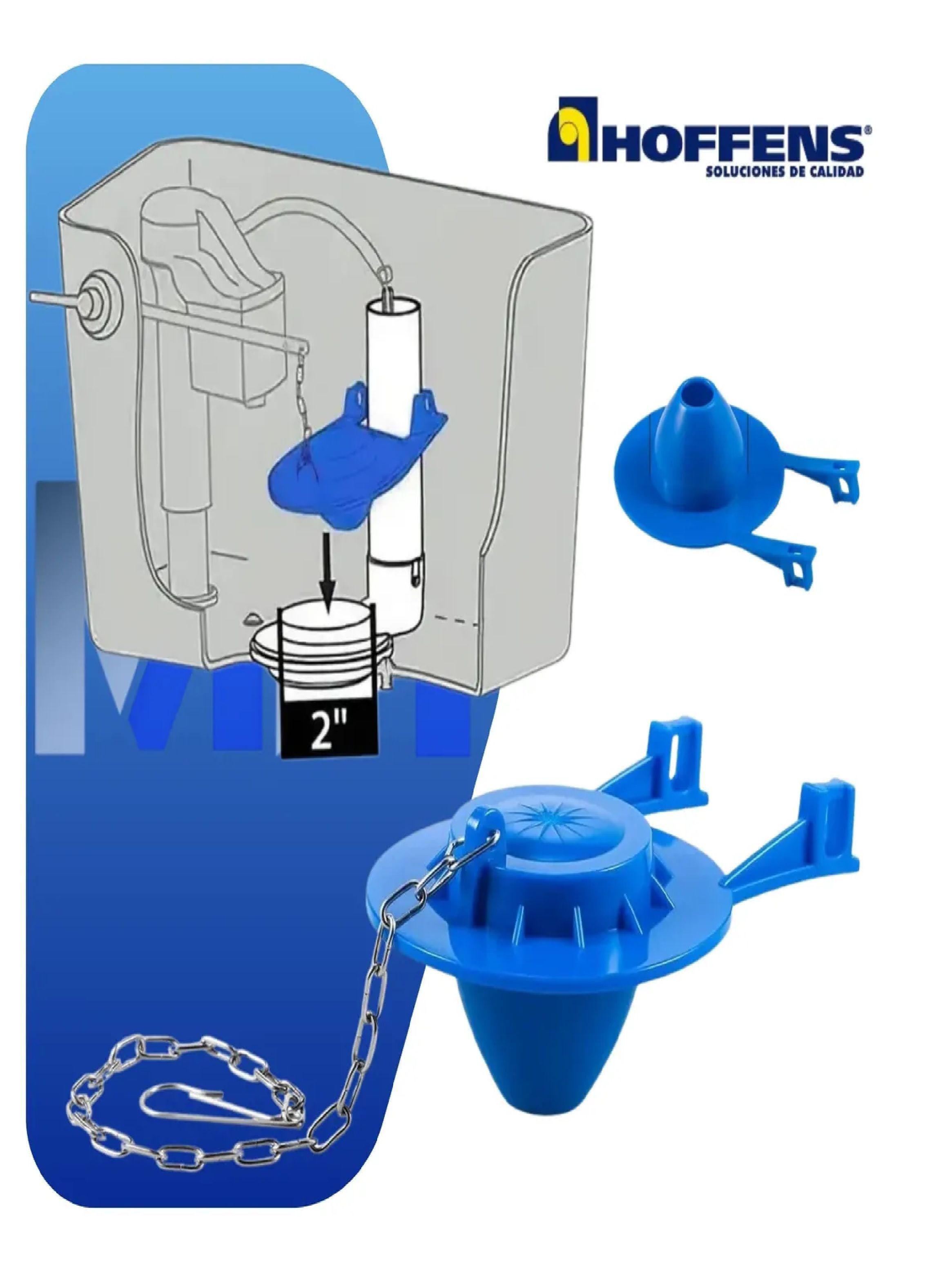 HOFFENS®
SOLUCIONES DE CALIDAD

2"