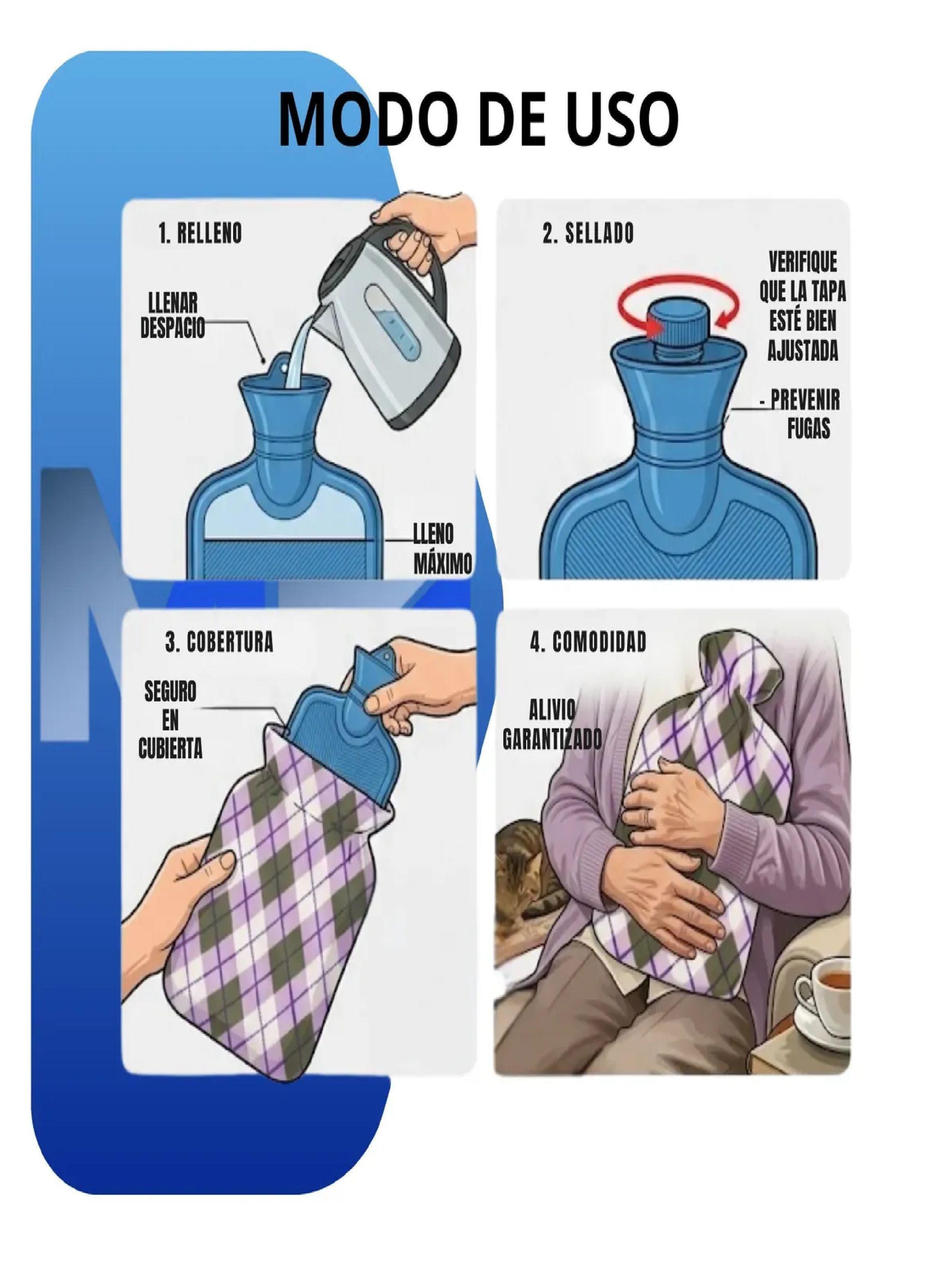 MODO DE USO

1. RELLENO

LLENAR DESPACIO

LLENO MÁXIMO

2. SELLADO

VERIFIQUE QUE LA TAPA ESTÉ BIEN AJUSTADA

- PREVENIR FUGAS

3. COBERTURA

SEGURO EN CUBIERTA

4. COMODIDAD

ALIVIO GARANTIZADO