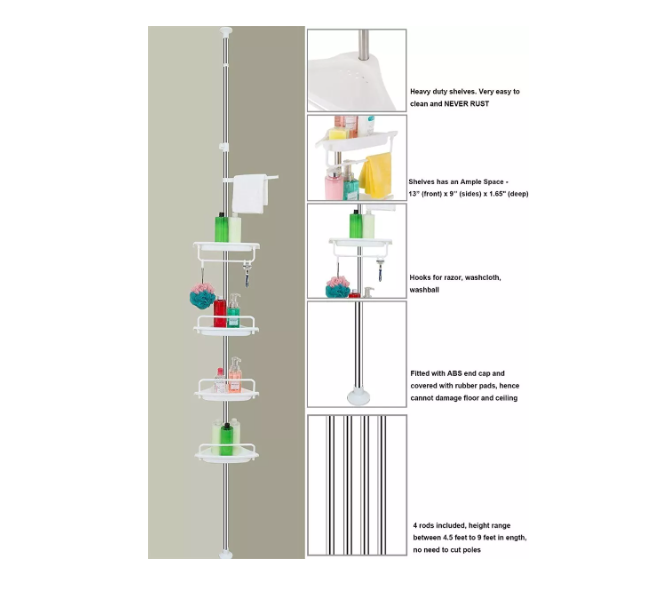 Heavy duty shelves. Very easy to clean and NEVER RUST

Shelves has an Ample Space - 13" (front) x 9" (sides) x 1.65" (deep)

Hooks for razor, washcloth, washball

Fitted with ABS end cap and covered with rubber pads, hence cannot damage floor and ceiling

4 rods included, height range between 4.5 feet to 9 feet in ength, no need to cut poles