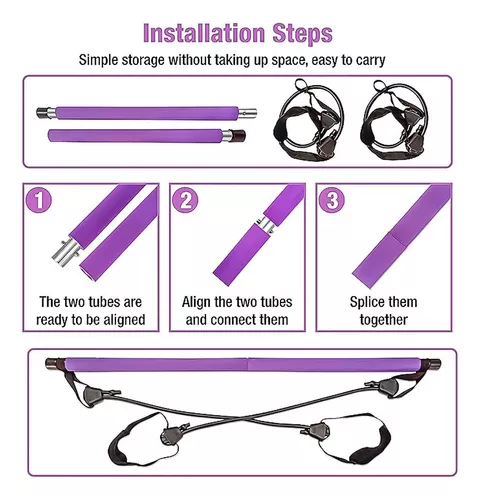 Installation Steps

Simple storage without taking up space, easy to carry

1

The two tubes are ready to be aligned

2

Align the two tubes and connect them

3

Splice them together