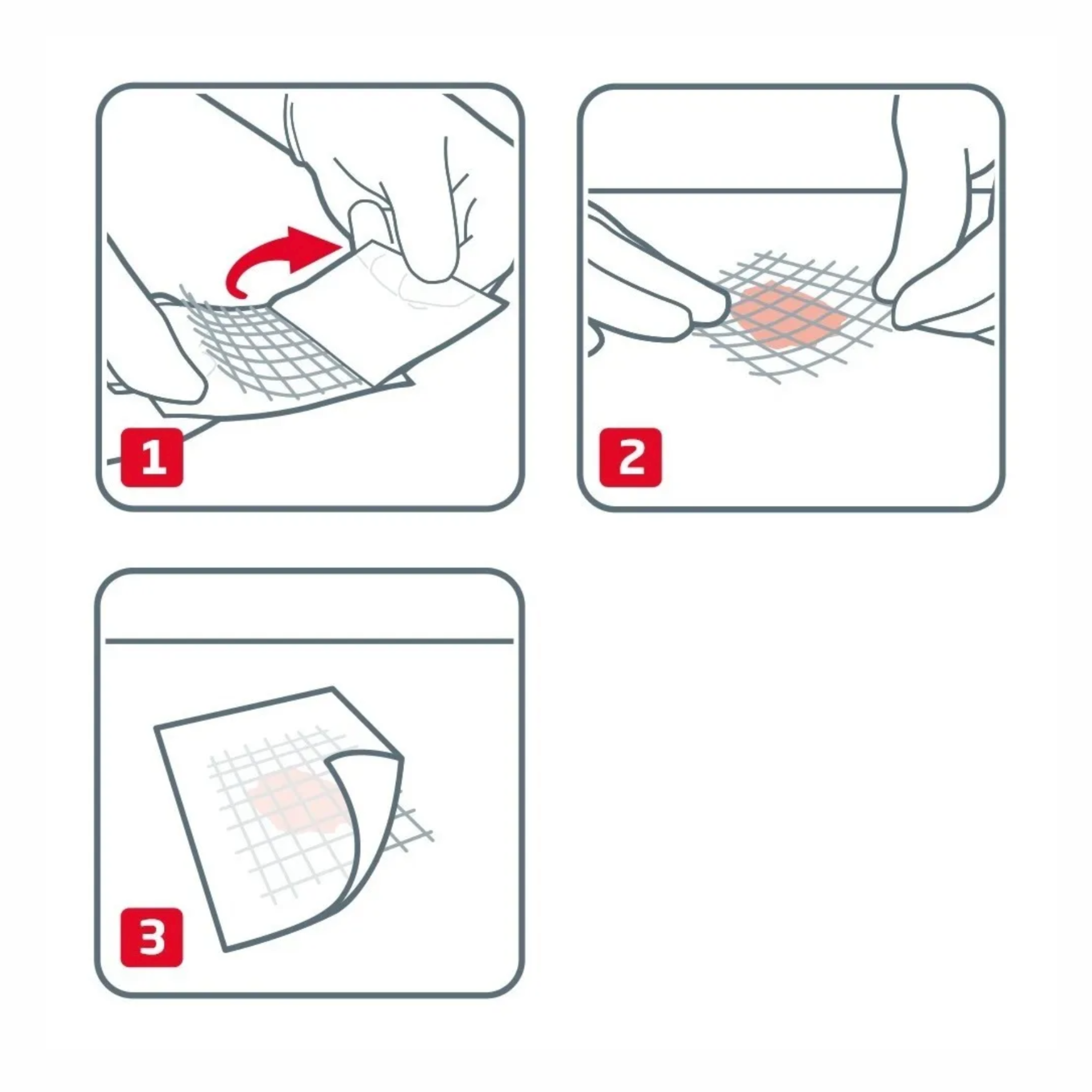 1

2

3