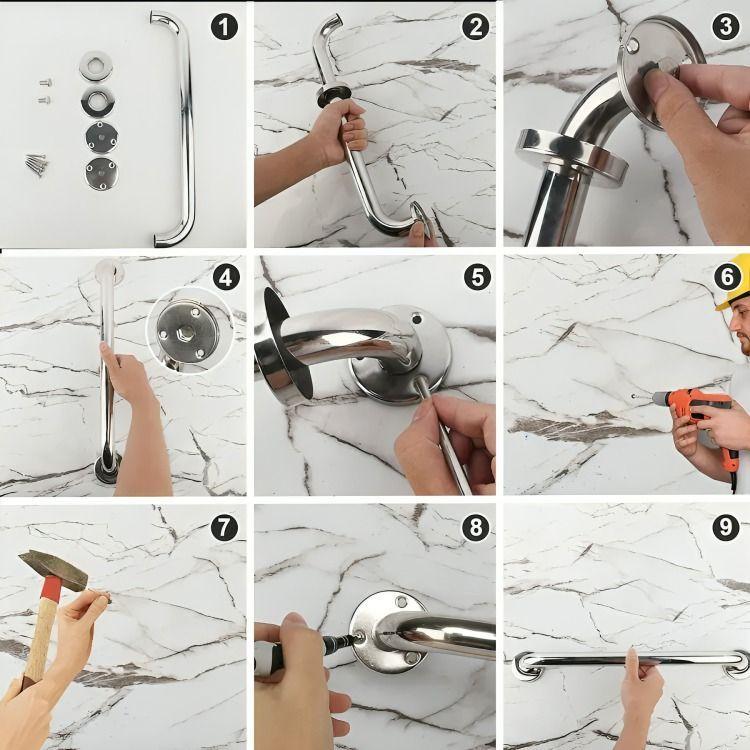 1
2
3
4
5
6
7
8
9