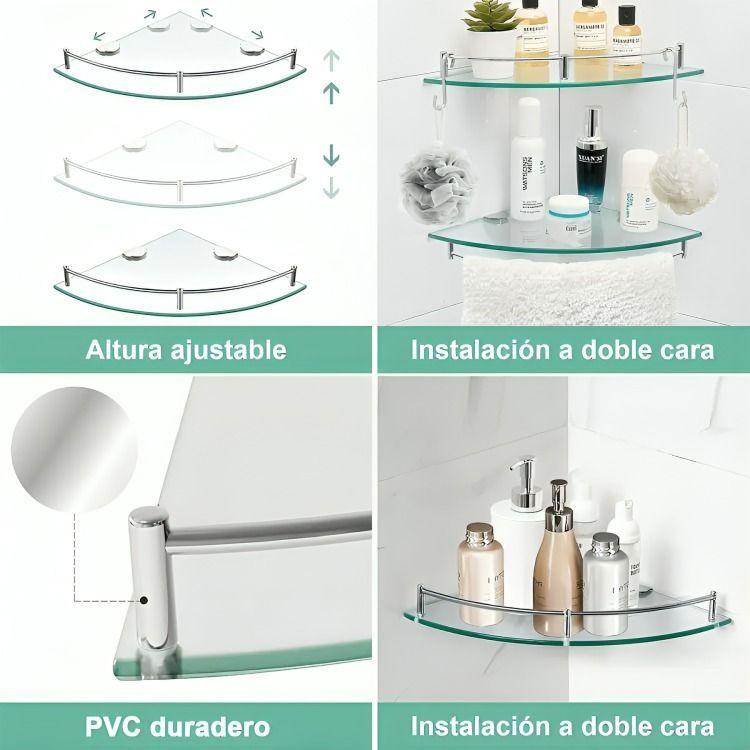 Altura ajustable

Instalación a doble cara

PVC duradero

Instalación a doble cara