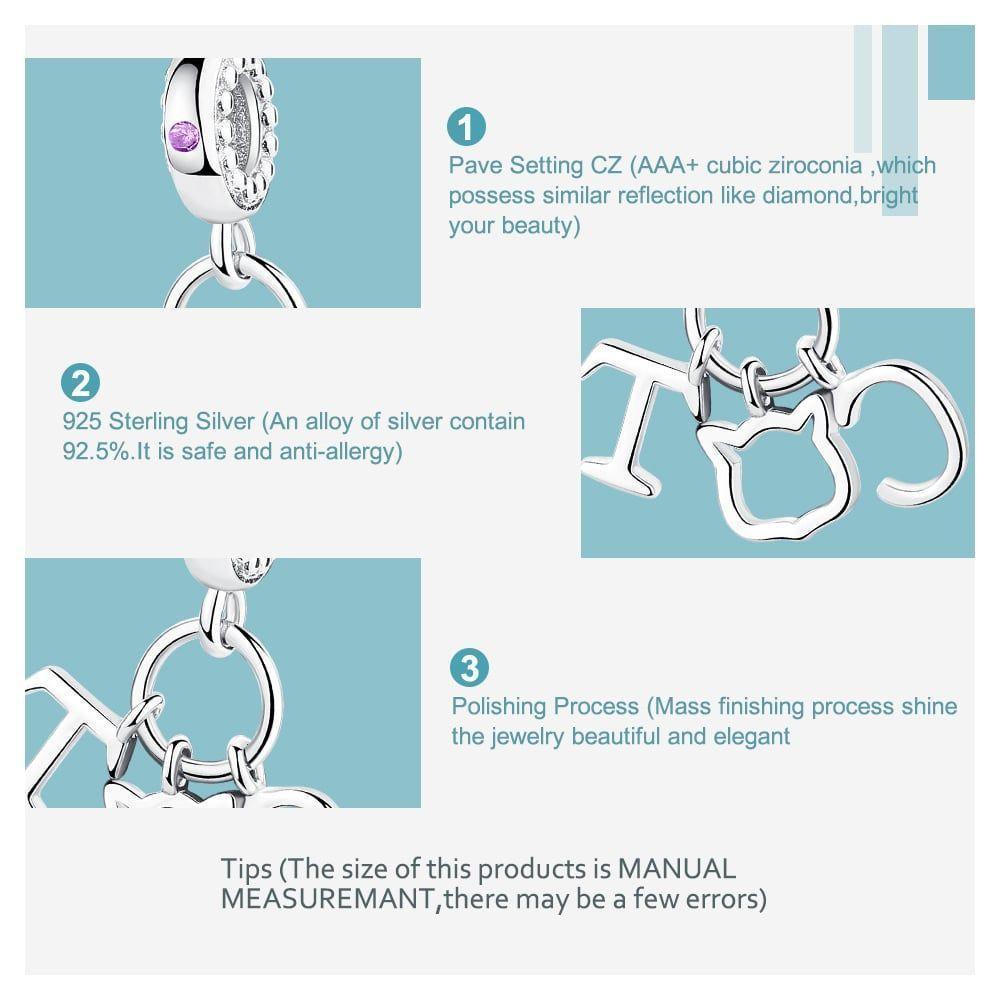 1
Pave Setting CZ (AAA+ cubic ziroconia ,which possess similar reflection like diamond,bright your beauty)

2
925 Sterling Silver (An alloy of silver contain 92.5%.It is safe and anti-allergy)

3
Polishing Process (Mass finishing process shine the jewelry beautiful and elegant

Tips (The size of this products is MANUAL MEASUREMANT,there may be a few errors)