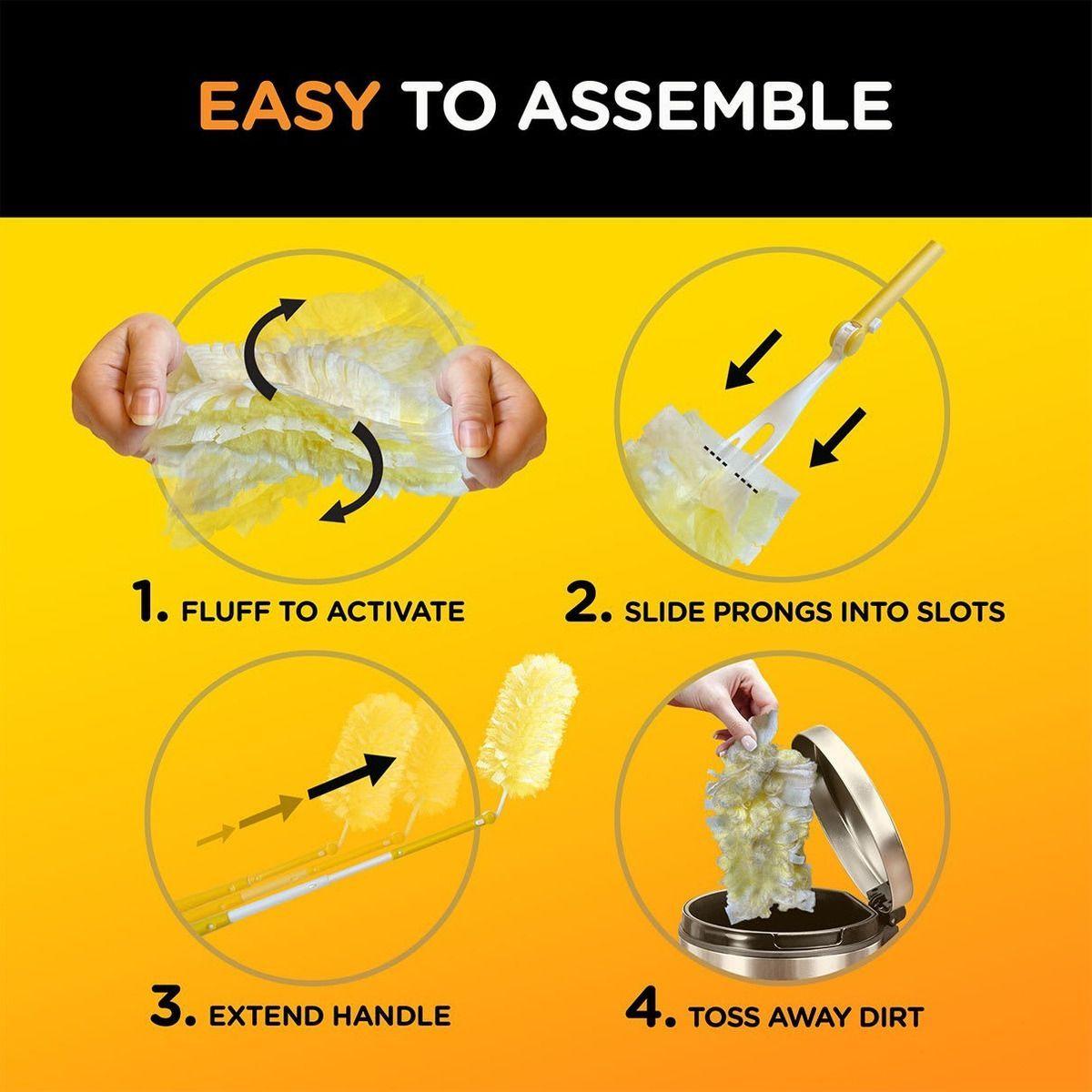 EASY TO ASSEMBLE

1. FLUFF TO ACTIVATE

2. SLIDE PRONGS INTO SLOTS

3. EXTEND HANDLE

4. TOSS AWAY DIRT