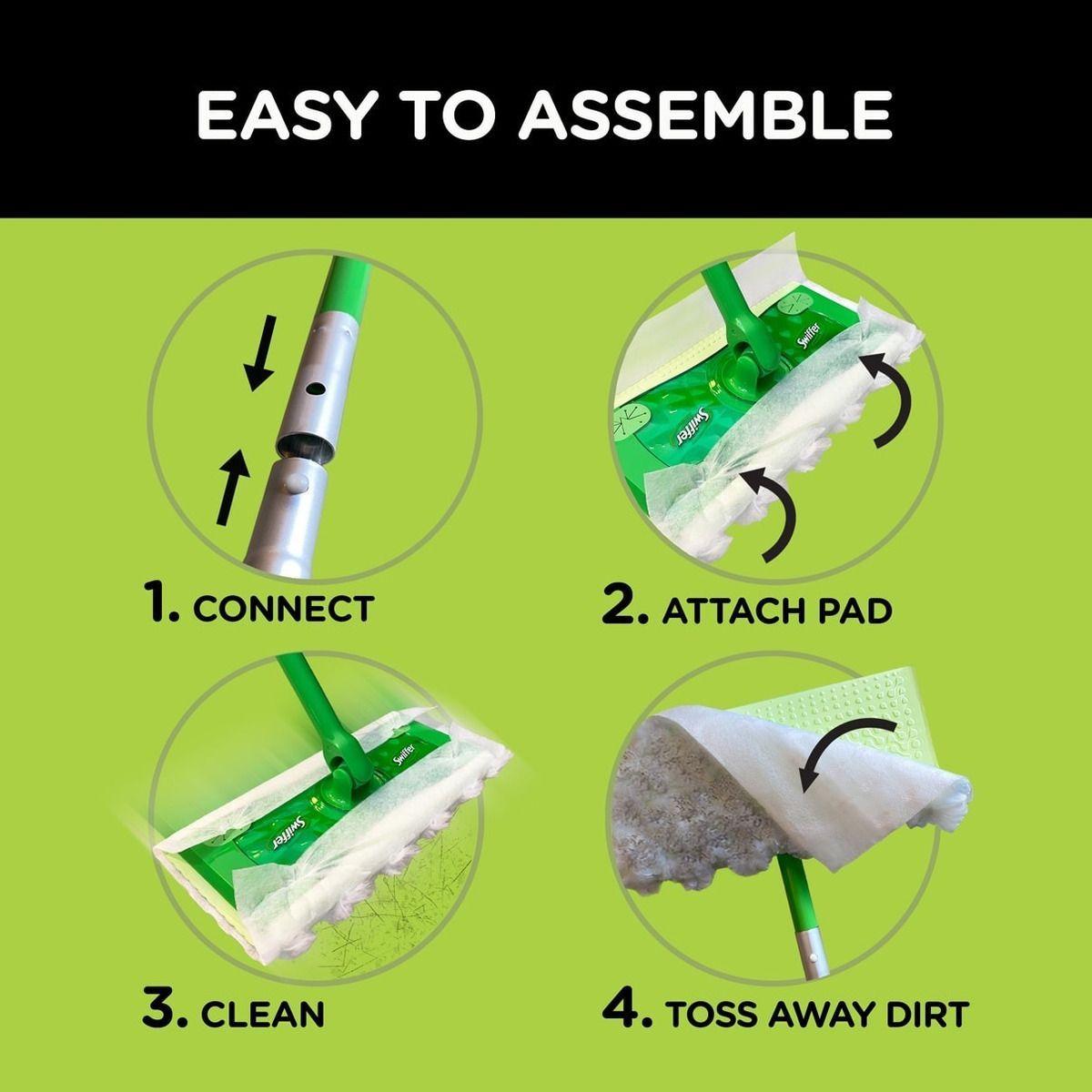 EASY TO ASSEMBLE

Swiffer

Swiffer

1. CONNECT

2. ATTACH PAD

Swiffer

Swiffer

3. CLEAN

4. TOSS AWAY DIRT