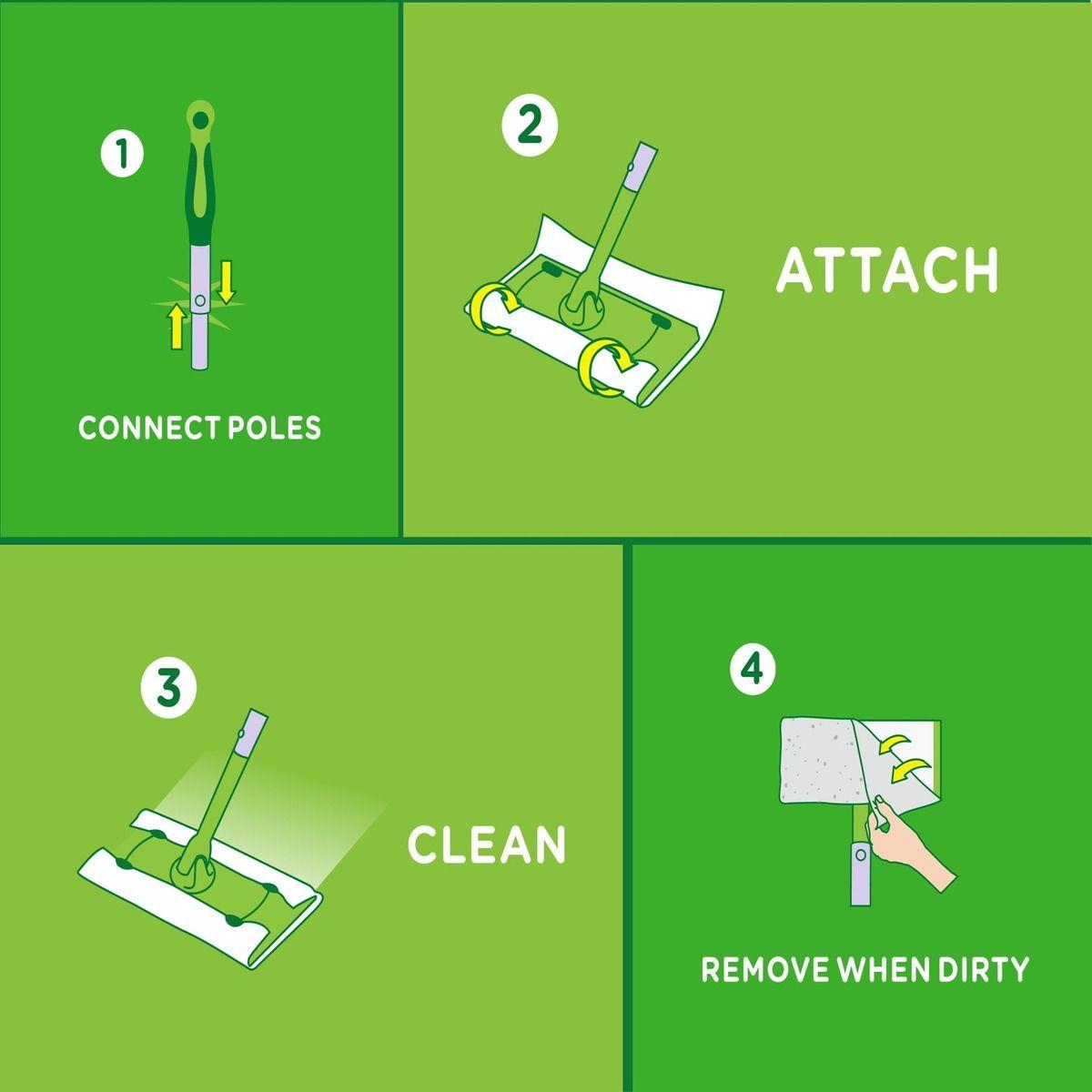 1
CONNECT POLES

2
ATTACH

3
CLEAN

4
REMOVE WHEN DIRTY