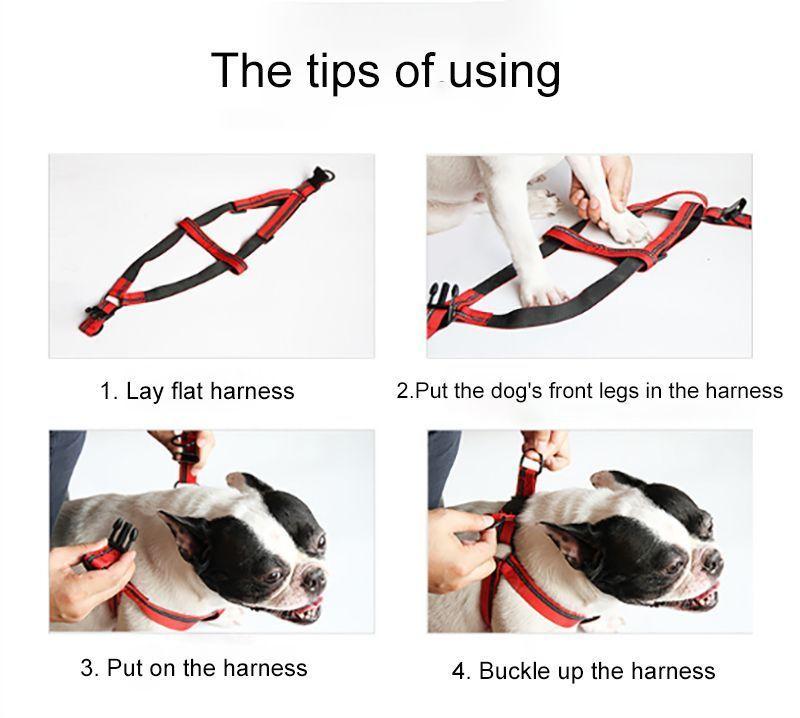 The tips of using

1. Lay flat harness

2.Put the dog's front legs in the harness

3. Put on the harness

4. Buckle up the harness