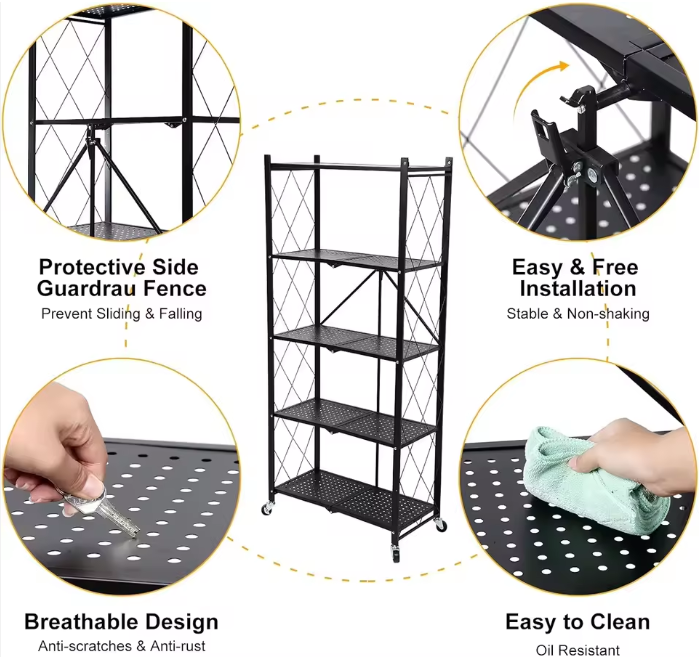 Protective Side Guardrau Fence
Prevent Sliding & Falling

Easy & Free Installation
Stable & Non-shaking

Breathable Design
Anti-scratches & Anti-rust

Easy to Clean
Oil Resistant