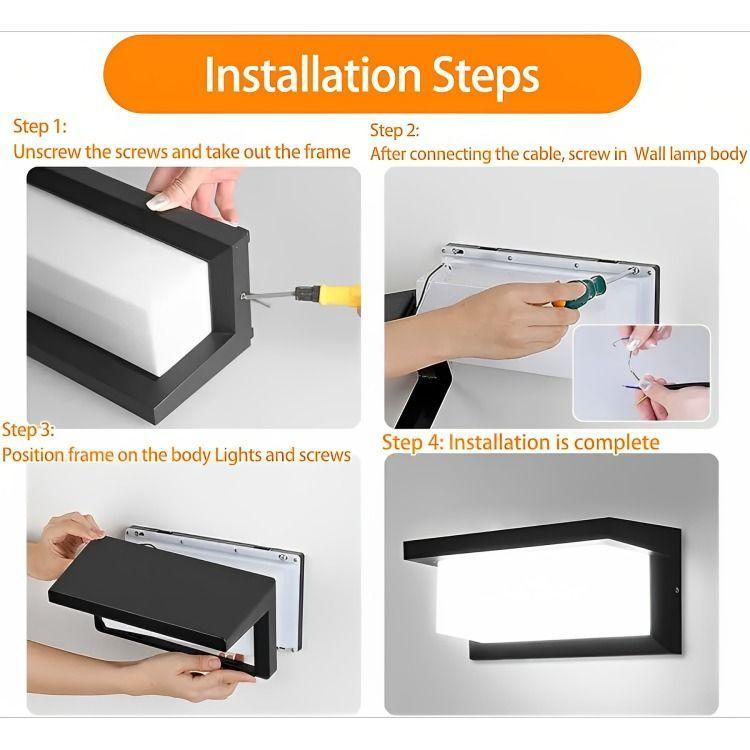 Installation Steps

Step 1:
Unscrew the screws and take out the frame

Step 2:
After connecting the cable, screw in Wall lamp body

Step 3:
Position frame on the body Lights and screws

Step 4: Installation is complete