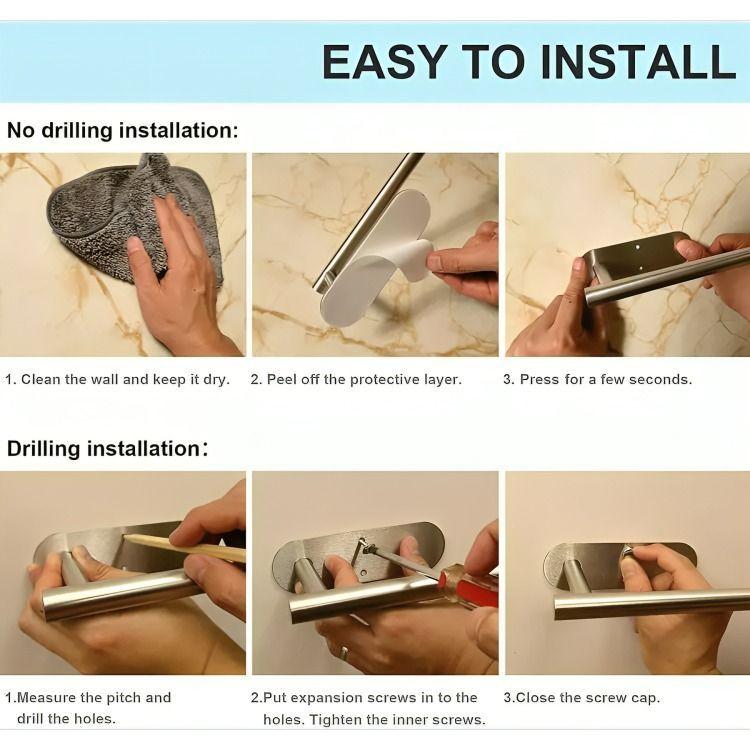 EASY TO INSTALL

No drilling installation:

1. Clean the wall and keep it dry.

2. Peel off the protective layer.

3. Press for a few seconds.

Drilling installation:

1.Measure the pitch and drill the holes.

2.Put expansion screws in to the holes. Tighten the inner screws.

3.Close the screw cap.