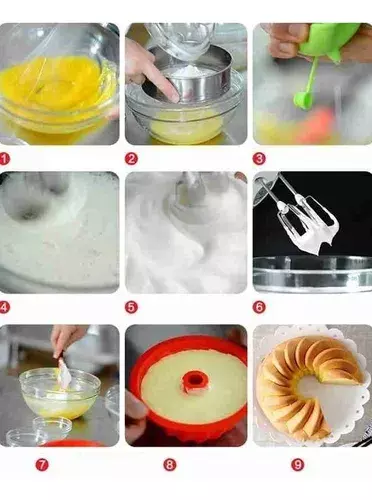 1

2

3

4

5

6

7

8

9