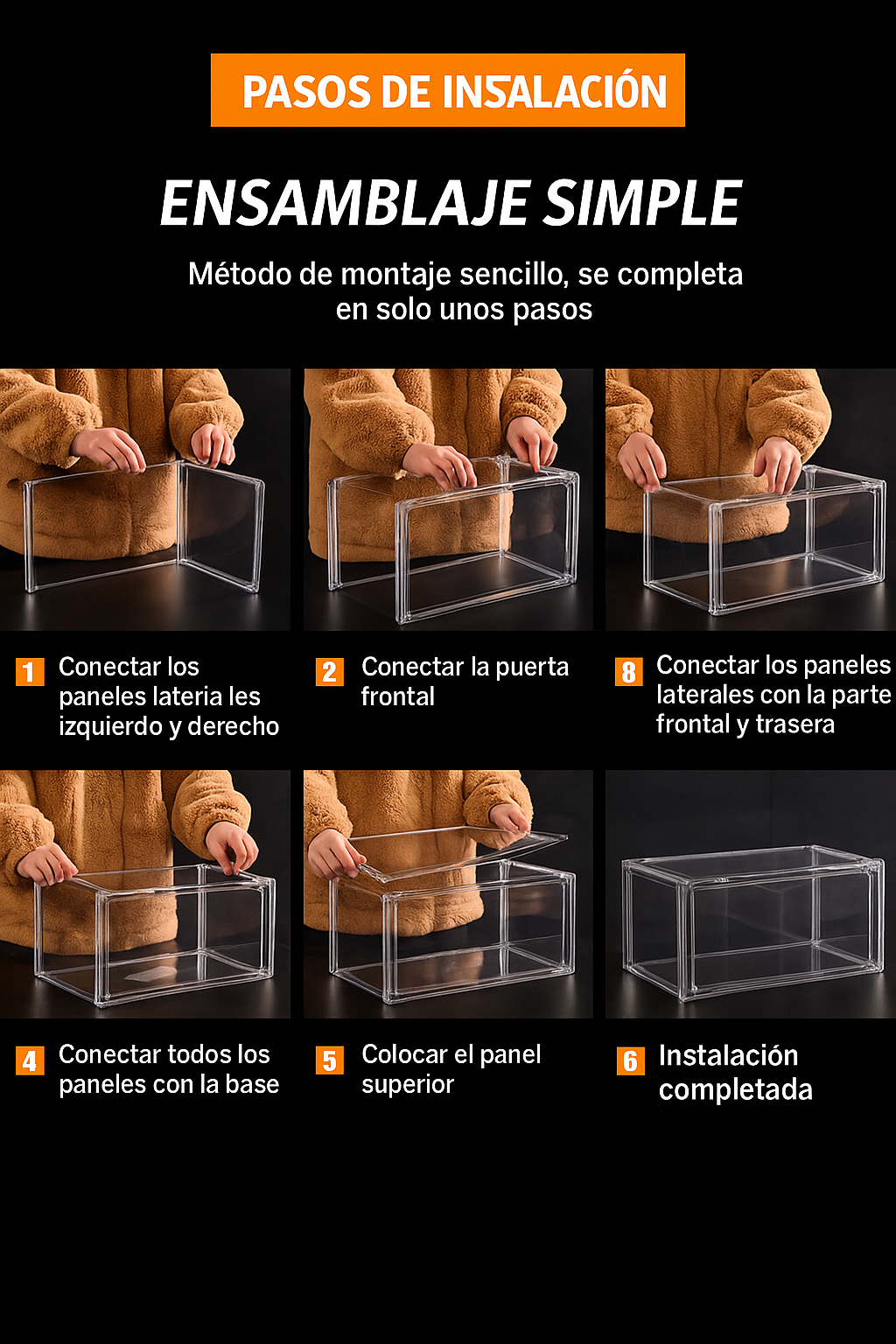 PASOS DE INSALACIÓN

ENSAMBLAJE SIMPLE

Método de montaje sencillo, se completa en solo unos pasos

1 Conectar los paneles lateria les izquierdo y derecho

2 Conectar la puerta frontal

8 Conectar los paneles laterales con la parte frontal y trasera

4 Conectar todos los paneles con la base

5 Colocar el panel superior

6 Instalación completada