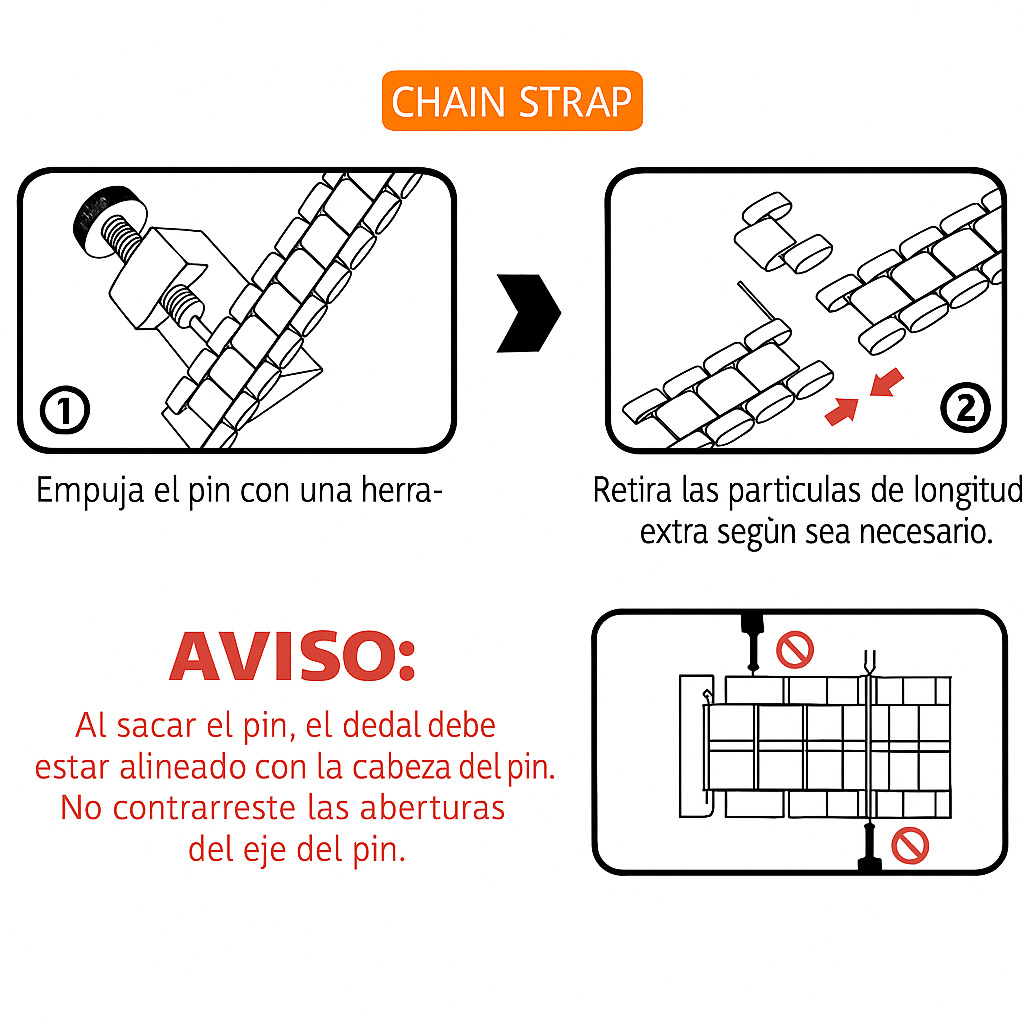 CHAIN STRAP

1

2

Empuja el pin con una herra-

Retira las particulas de longitud extra segùn sea necesario.

AVISO:

Al sacar el pin, el dedal debe estar alineado con la cabeza del pin. No contrarreste las aberturas del eje del pin.