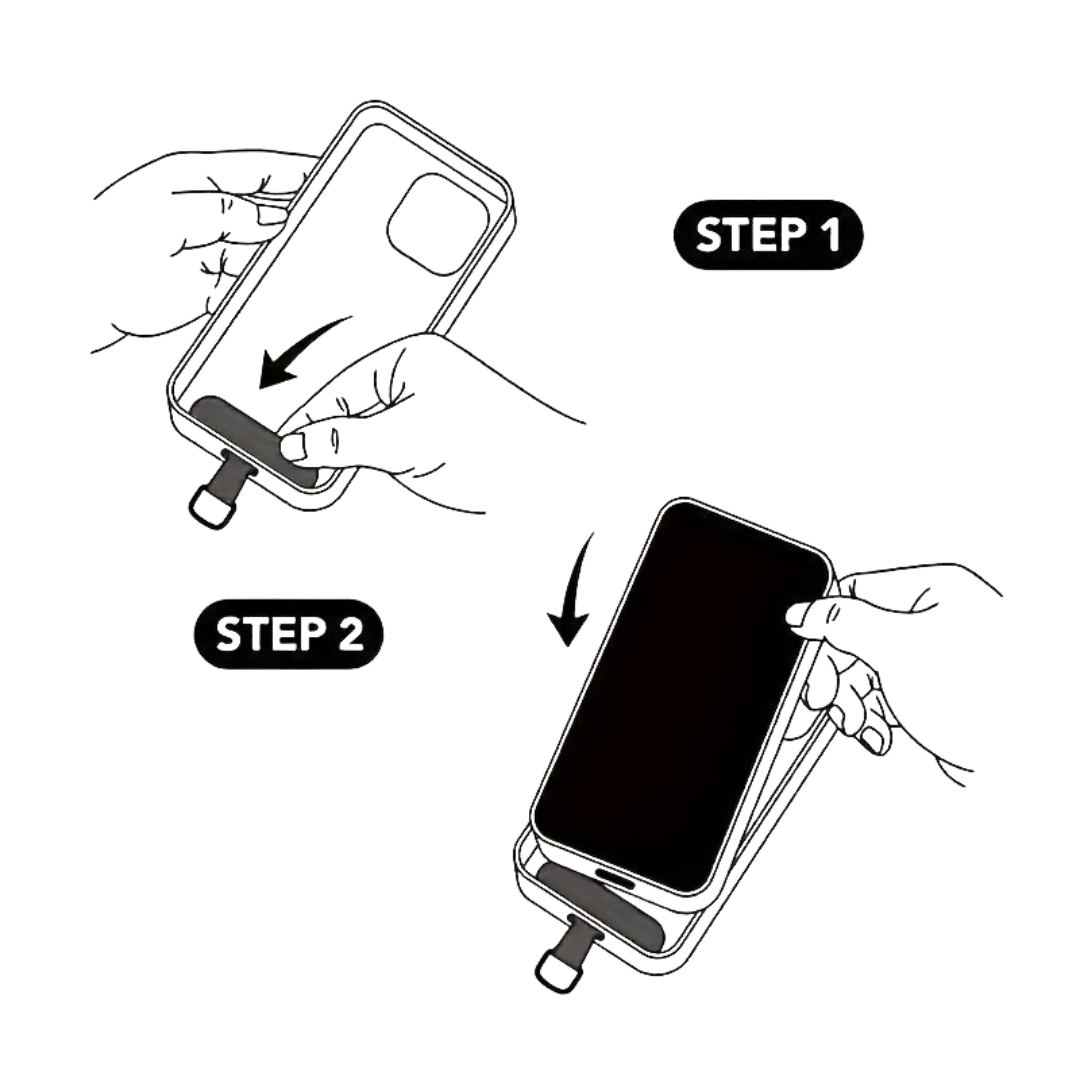 STEP 1

STEP 2