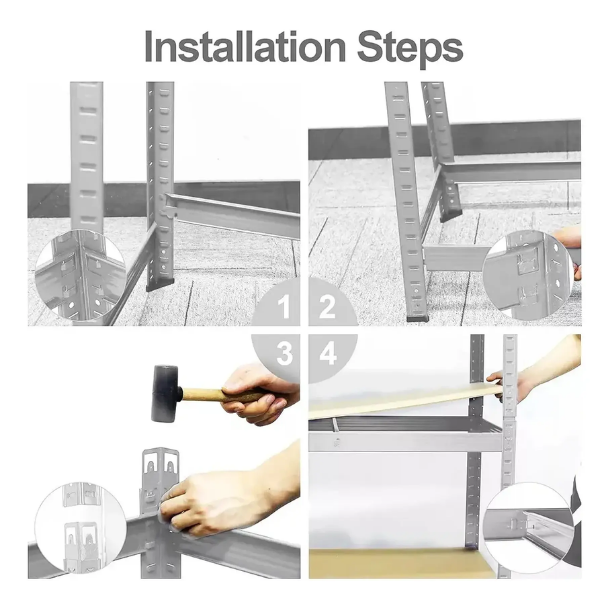 Installation Steps

1

2

3

4