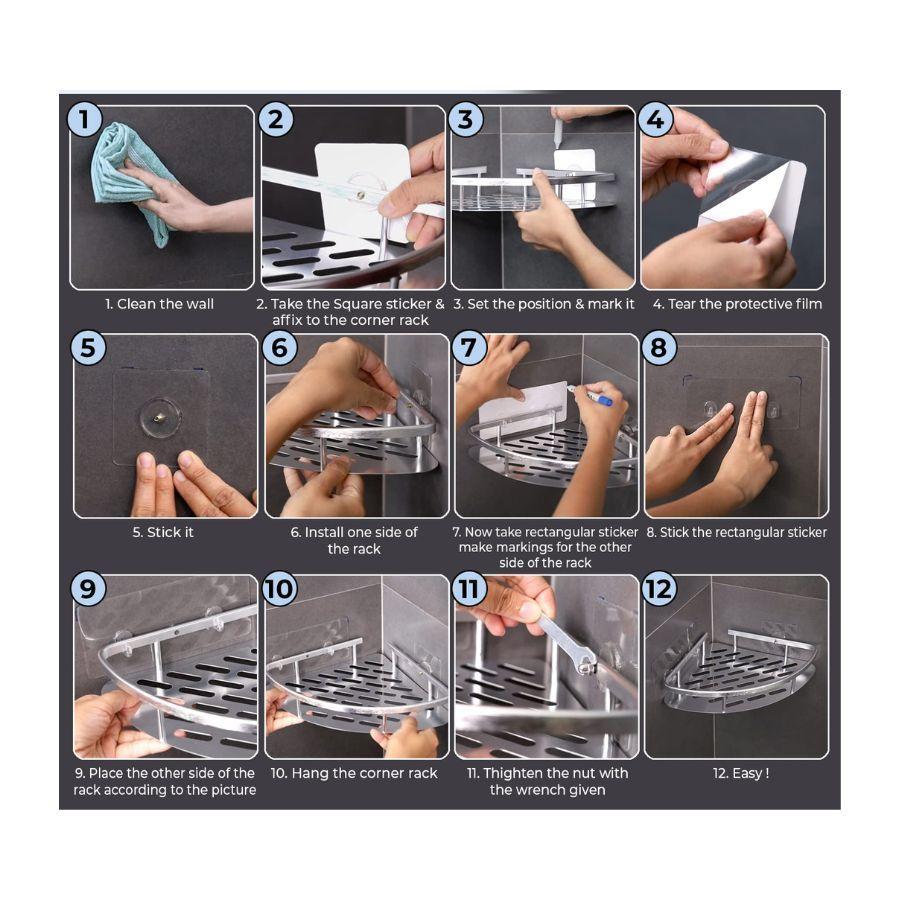 1

1. Clean the wall

2

2. Take the Square sticker & affix to the corner rack

3

3. Set the position & mark it

4

4. Tear the protective film

5

5. Stick it

6

6. Install one side of the rack

7

7. Now take rectangular sticker make markings for the other side of the rack

8

8. Stick the rectangular sticker

9

9. Place the other side of the rack according to the picture

10

10. Hang the corner rack

11

11. Thighten the nut with the wrench given

12

12. Easy !