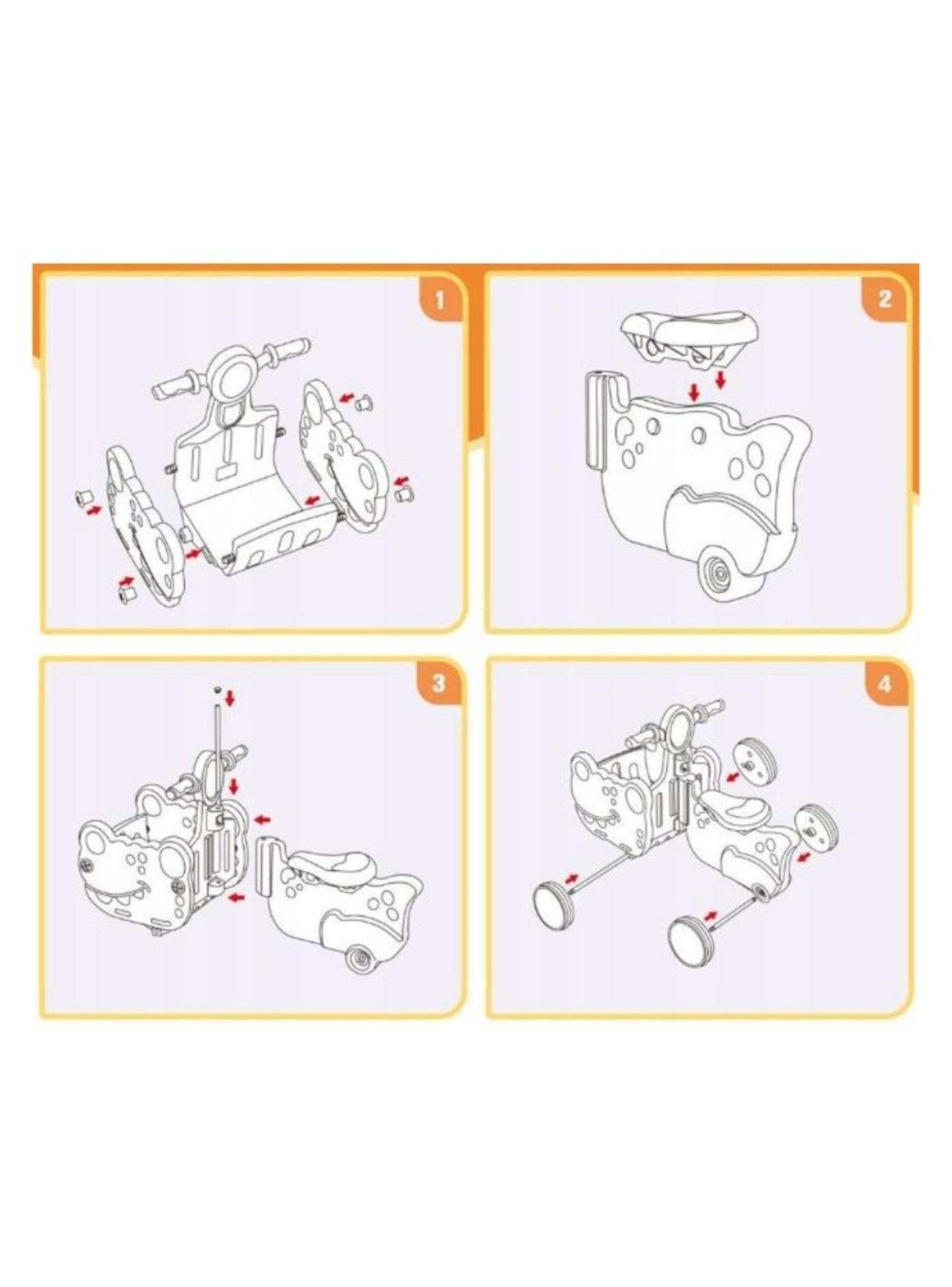 1

2

3

4