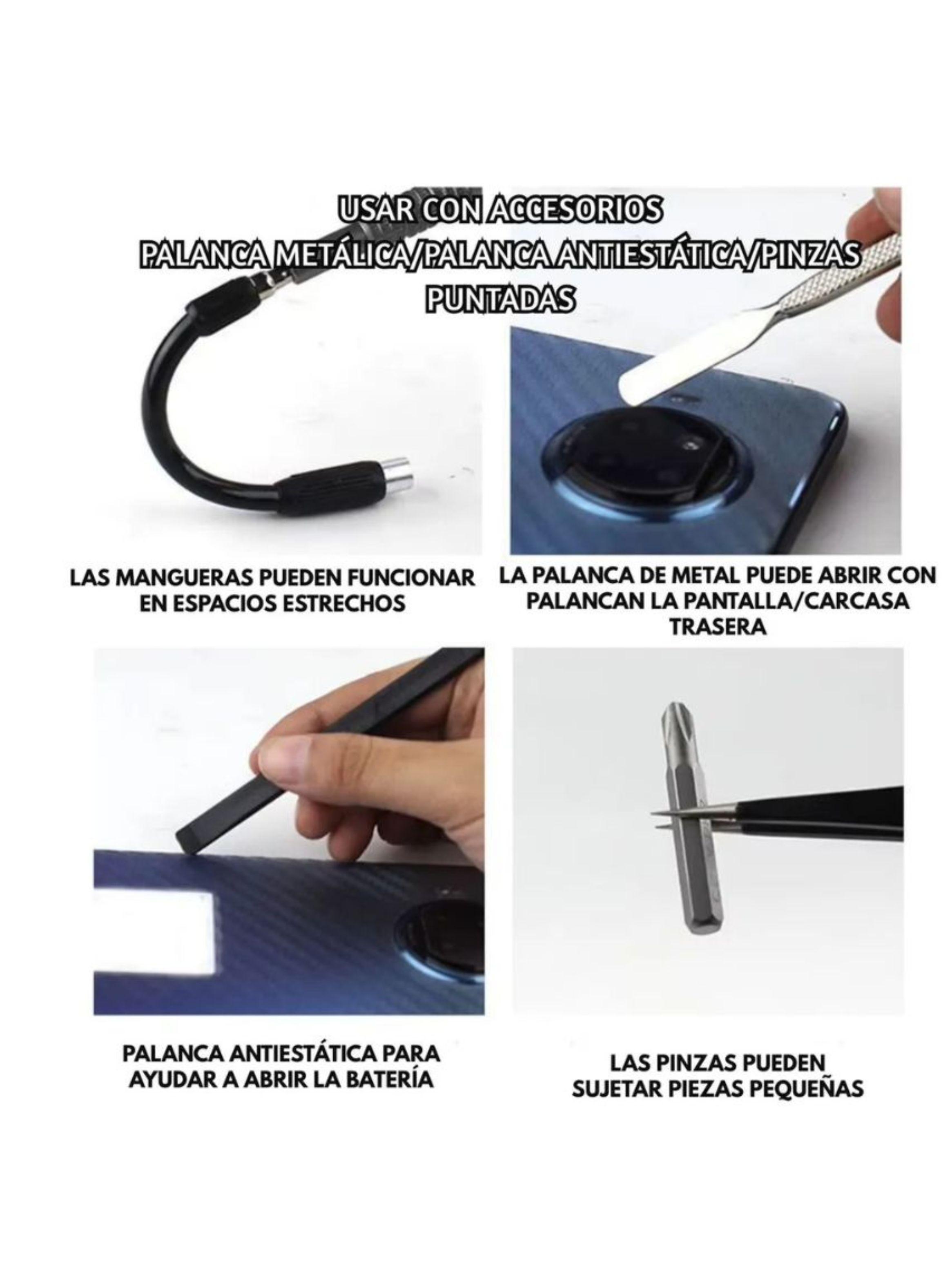 USAR CON ACCESORIOS
PALANCA METÁLICA/PALANCA ANTIESTÁTICA/PINZAS PUNTADAS

LAS MANGUERAS PUEDEN FUNCIONAR EN ESPACIOS ESTRECHOS

LA PALANCA DE METAL PUEDE ABRIR CON PALANCAN LA PANTALLA/CARCASA TRASERA

PALANCA ANTIESTÁTICA PARA AYUDAR A ABRIR LA BATERÍA

LAS PINZAS PUEDEN SUJETAR PIEZAS PEQUEÑAS