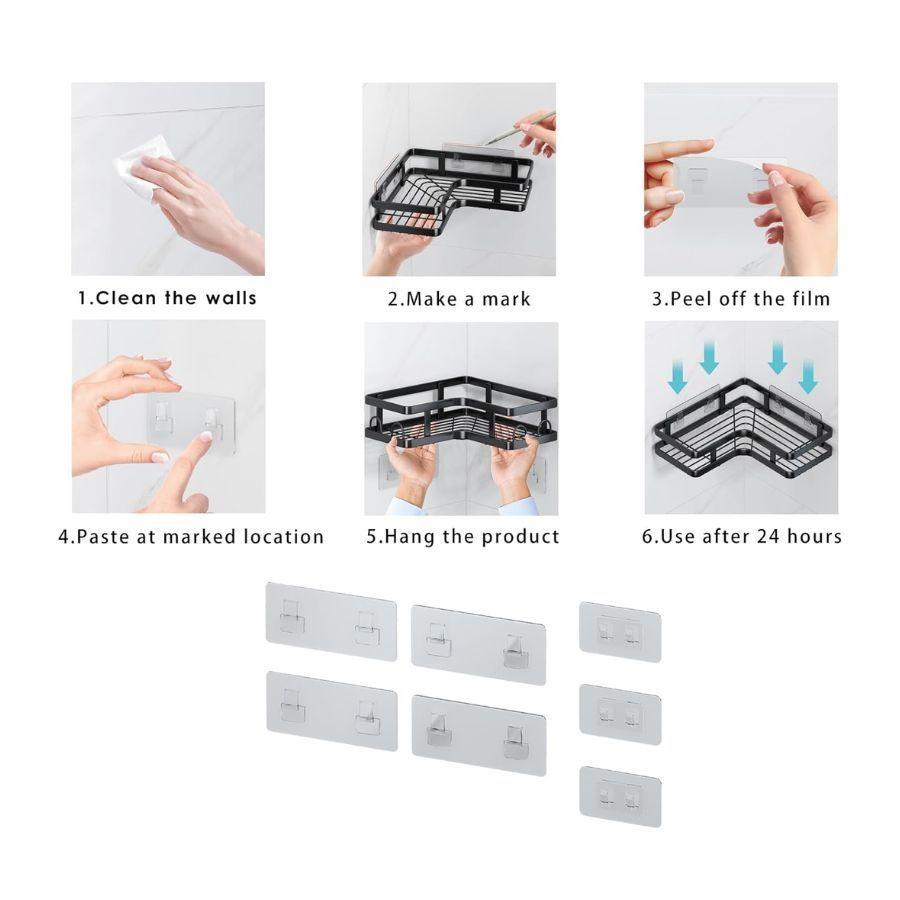 1.Clean the walls

2.Make a mark

3.Peel off the film

4.Paste at marked location

5.Hang the product

6.Use after 24 hours