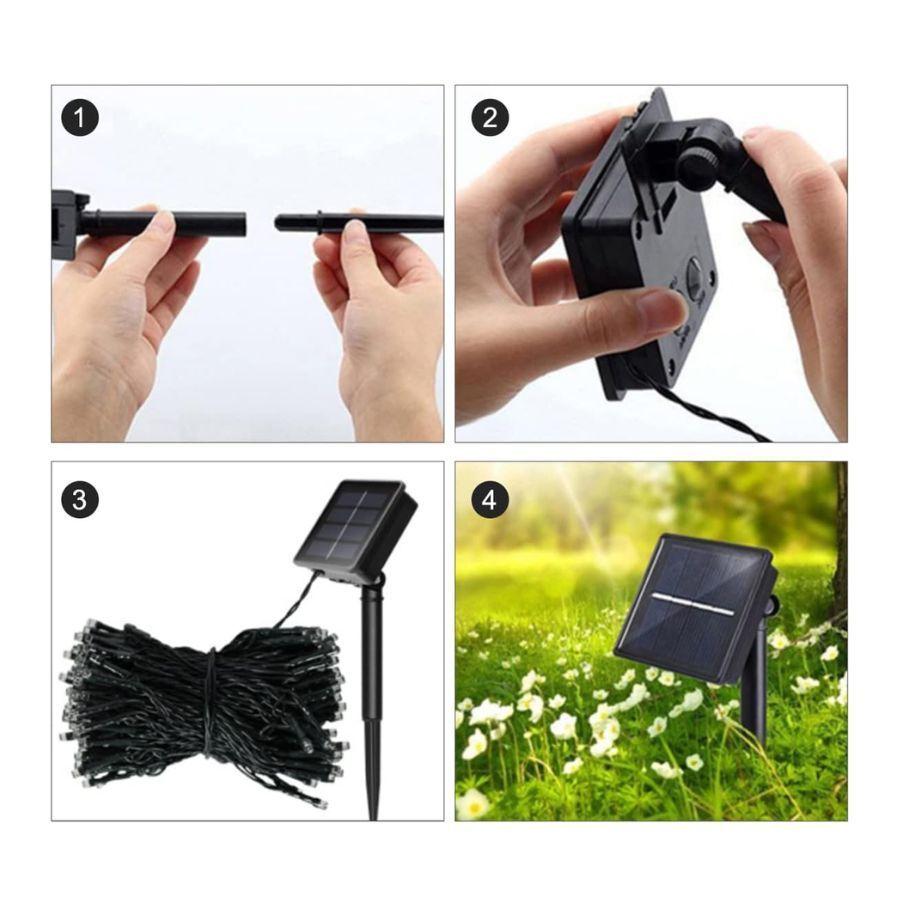 1

2

3

4