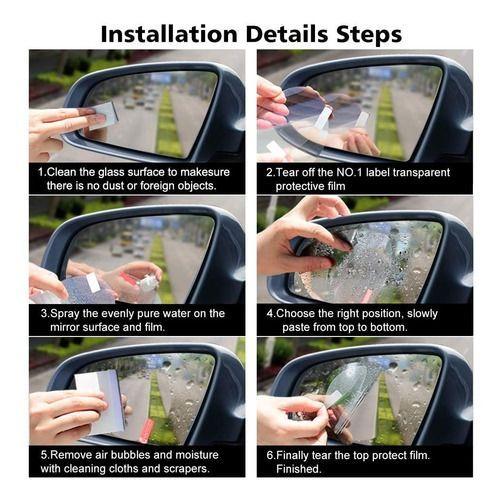 Installation Details Steps

1.Clean the glass surface to makesure there is no dust or foreign objects.

2.Tear off the NO.1 label transparent protective film

3.Spray the evenly pure water on the mirror surface and film.

4.Choose the right position, slowly paste from top to bottom.

5.Remove air bubbles and moisture with cleaning cloths and scrapers.

6.Finally tear the top protect film. Finished.