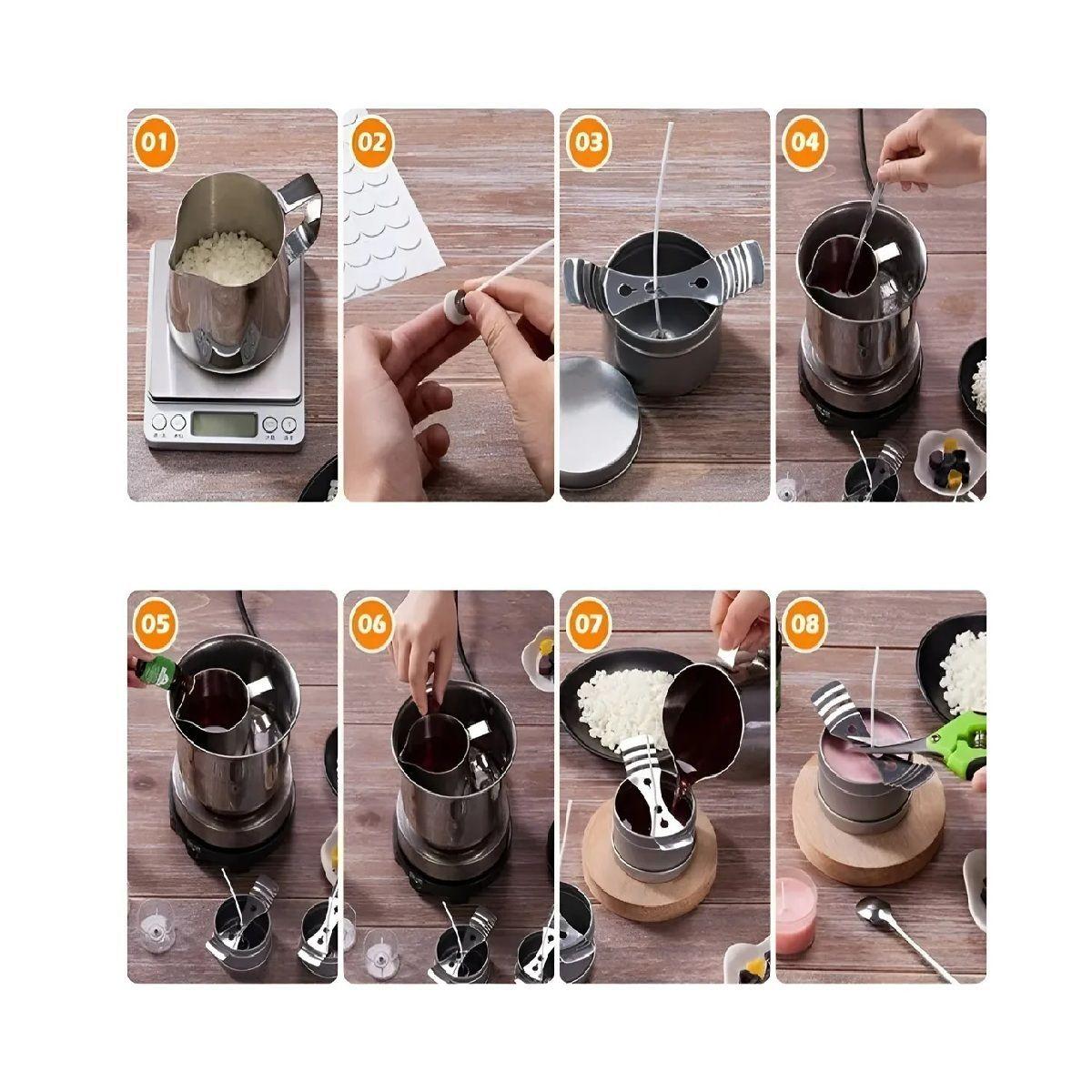 01

02

03

04

05

06

07

08