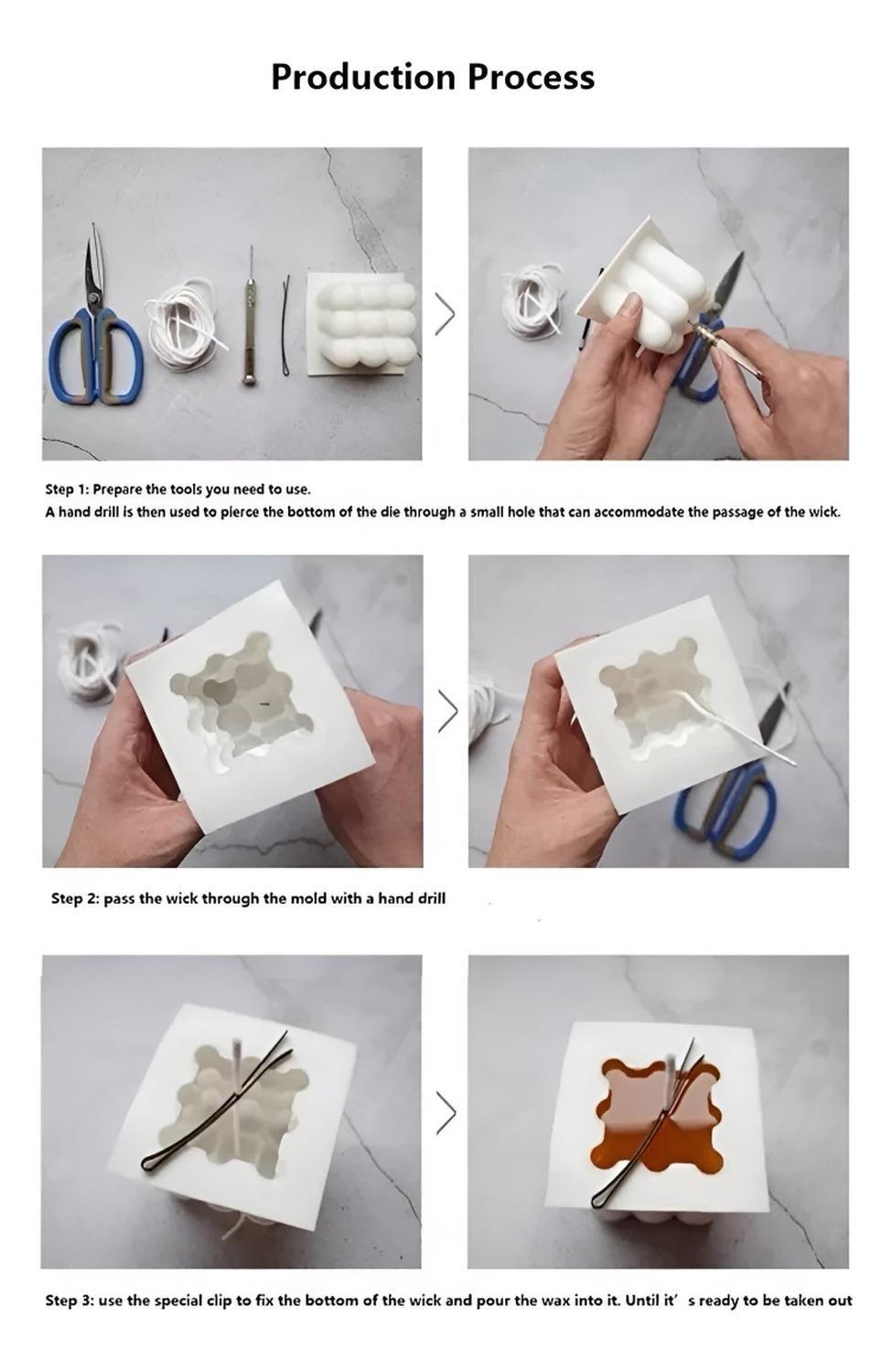 Production Process

Step 1: Prepare the tools you need to use.
A hand drill is then used to pierce the bottom of the die through a small hole that can accommodate the passage of the wick.

Step 2: pass the wick through the mold with a hand drill

Step 3: use the special clip to fix the bottom of the wick and pour the wax into it. Until it' s ready to be taken out