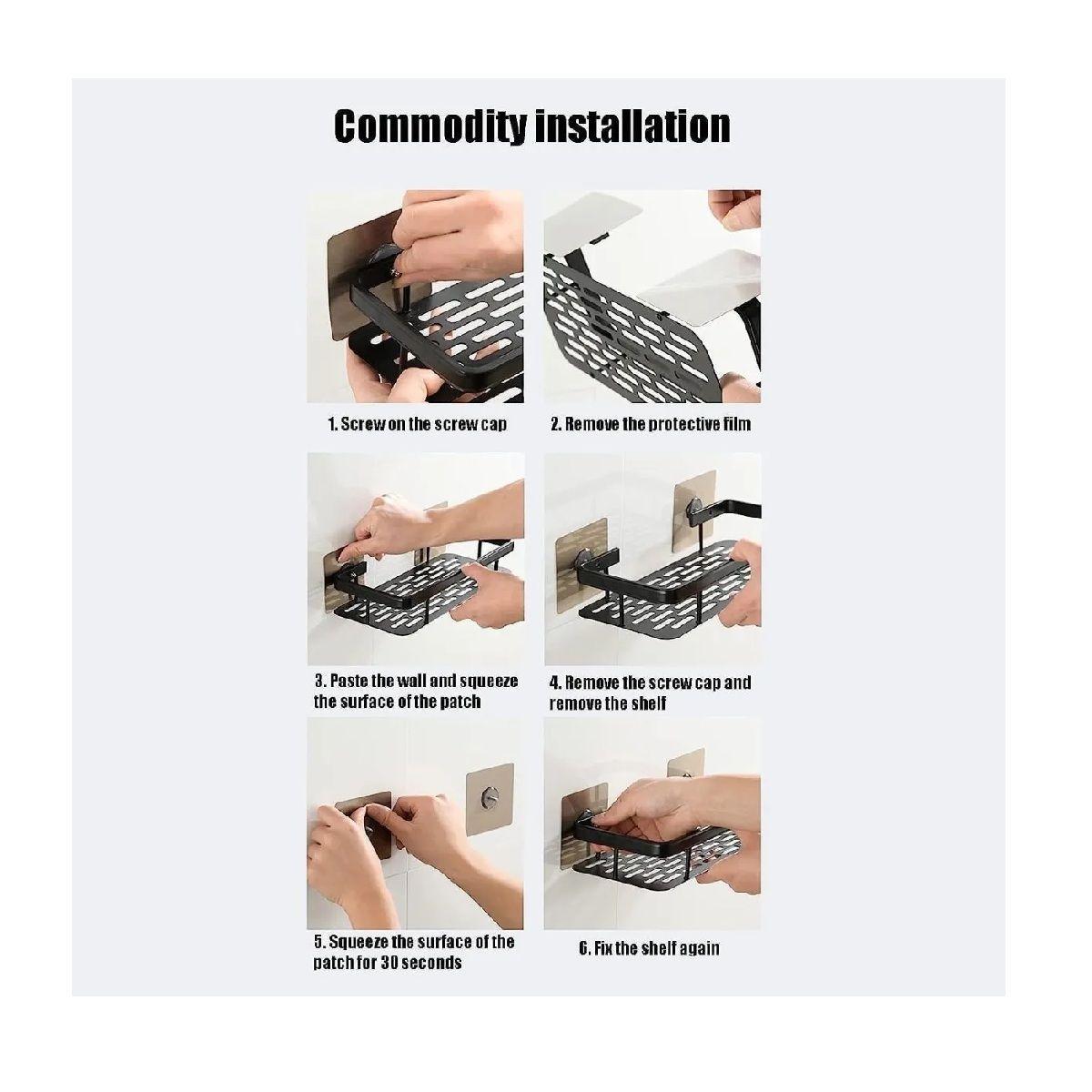 Commodity installation

1. Screw on the screw cap

2. Remove the protective film

3. Paste the wall and squeeze the surface of the patch

4. Remove the screw cap and remove the shelf

5. Squeeze the surface of the patch for 30 seconds

6. Fix the shelf again