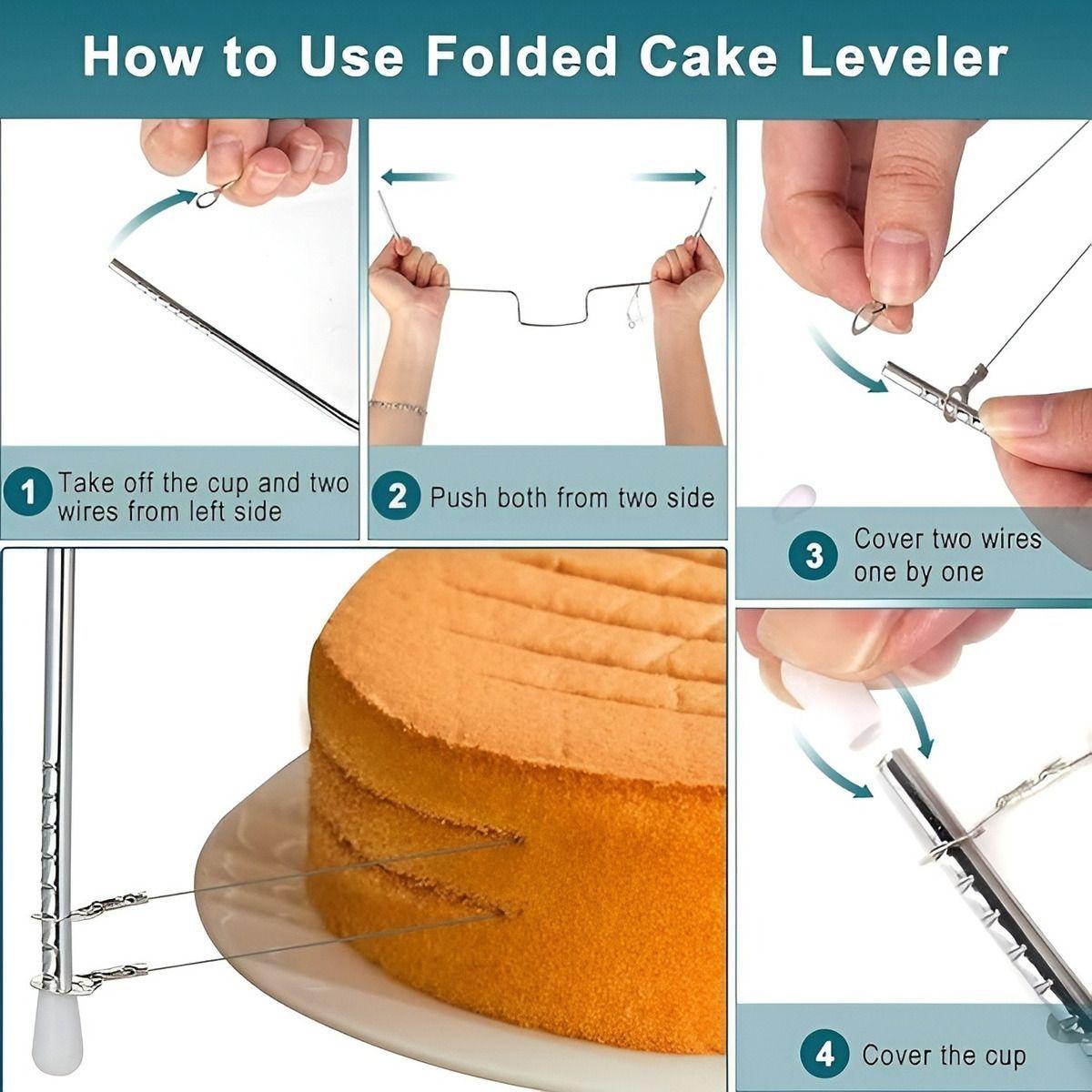 How to Use Folded Cake Leveler

1 Take off the cup and two wires from left side

2 Push both from two side

3 Cover two wires one by one

4 Cover the cup