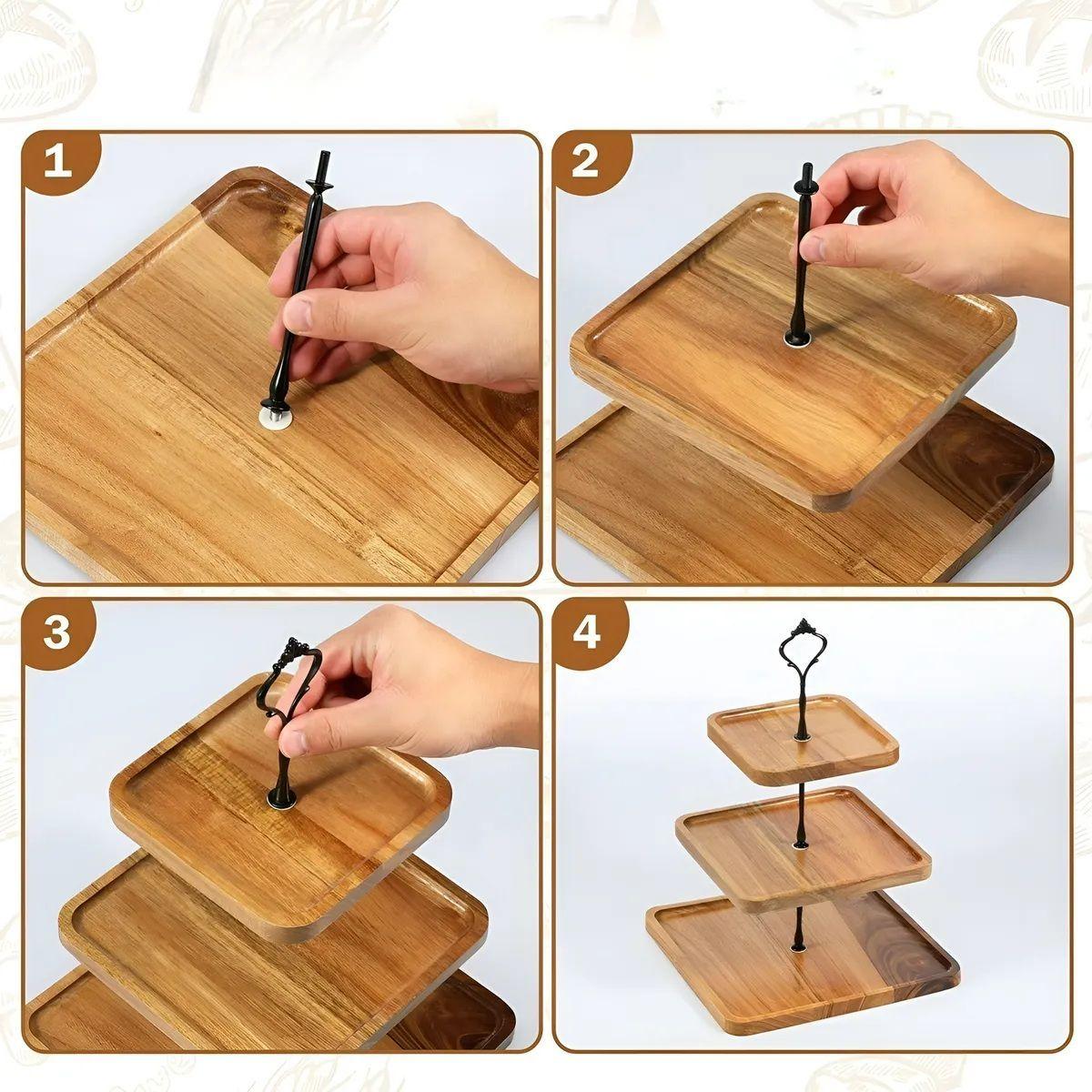 1

2

3

4