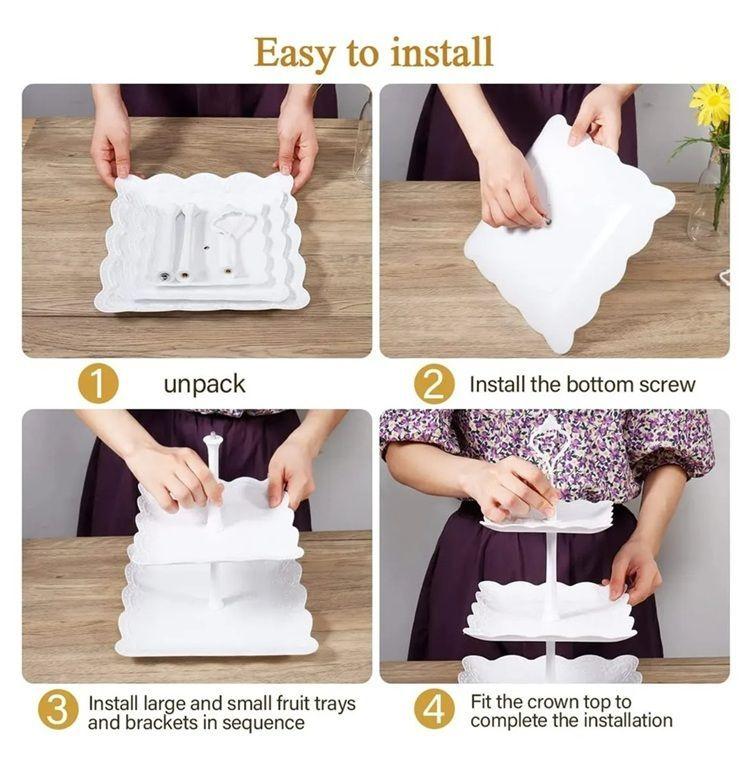 Easy to install

1 unpack

2 Install the bottom screw

3 Install large and small fruit trays and brackets in sequence

4 Fit the crown top to complete the installation