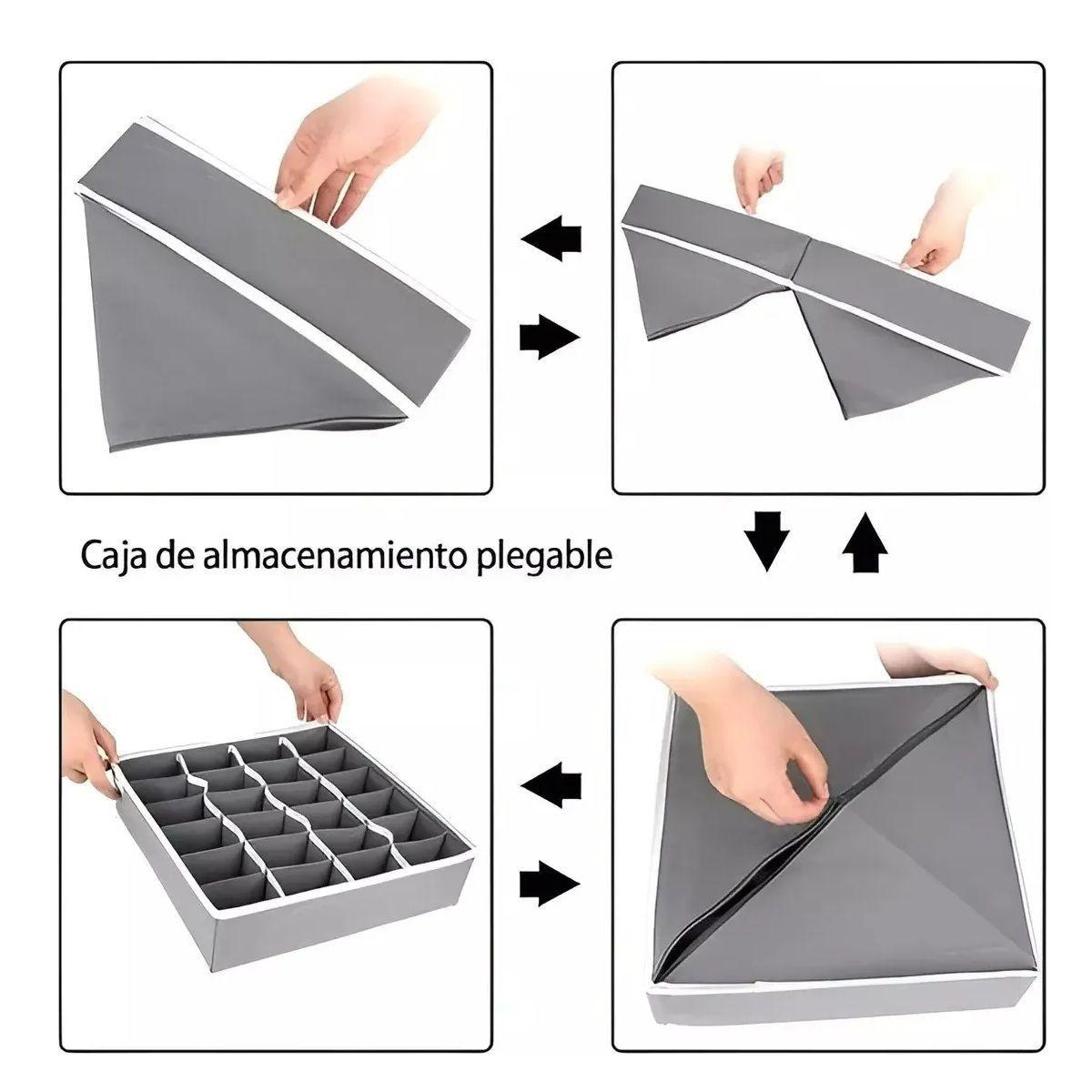 Caja de almacenamiento plegable