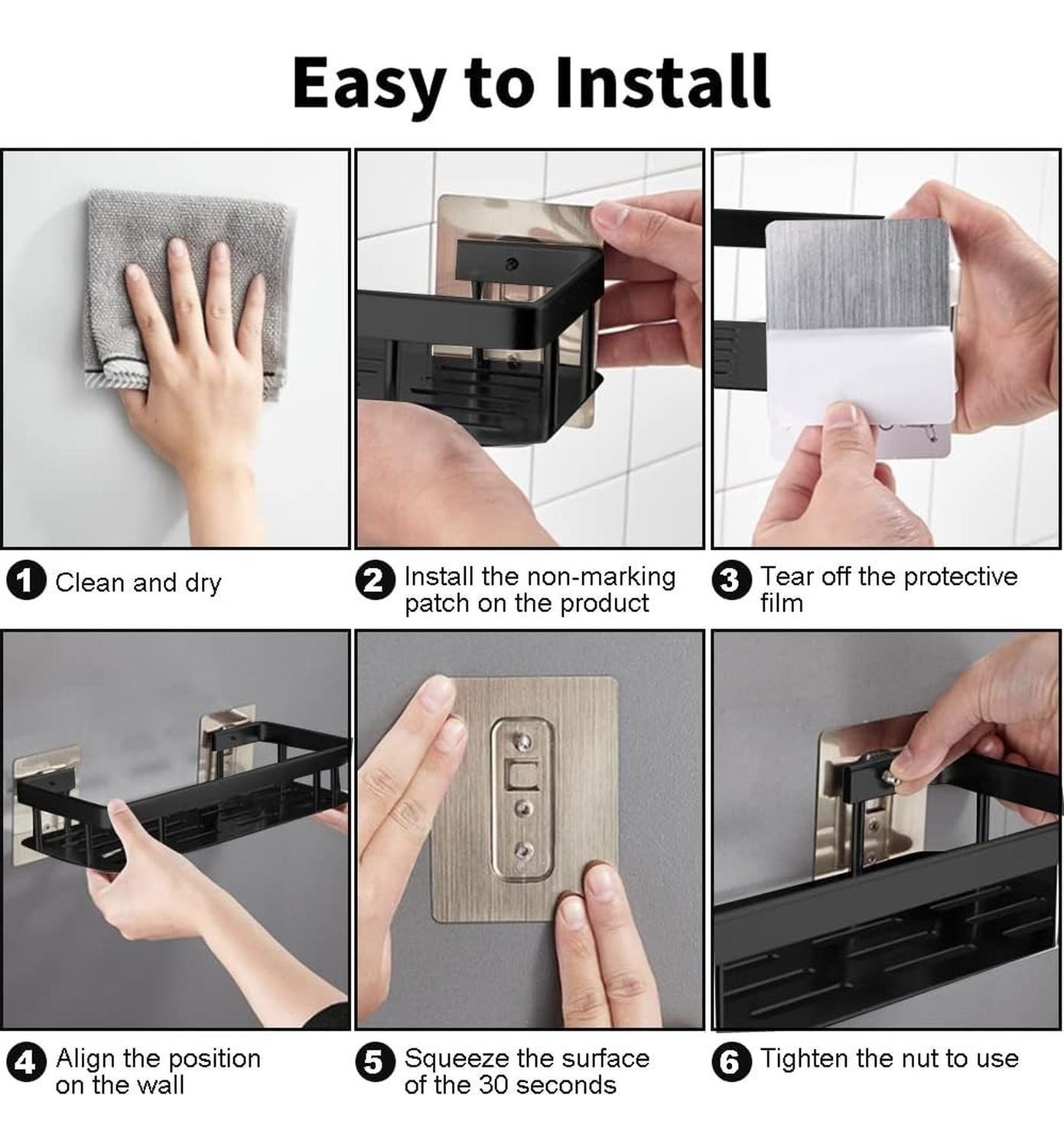 Easy to Install

1 Clean and dry

2 Install the non-marking patch on the product

3 Tear off the protective film

4 Align the position on the wall

5 Squeeze the surface of the 30 seconds

6 Tighten the nut to use