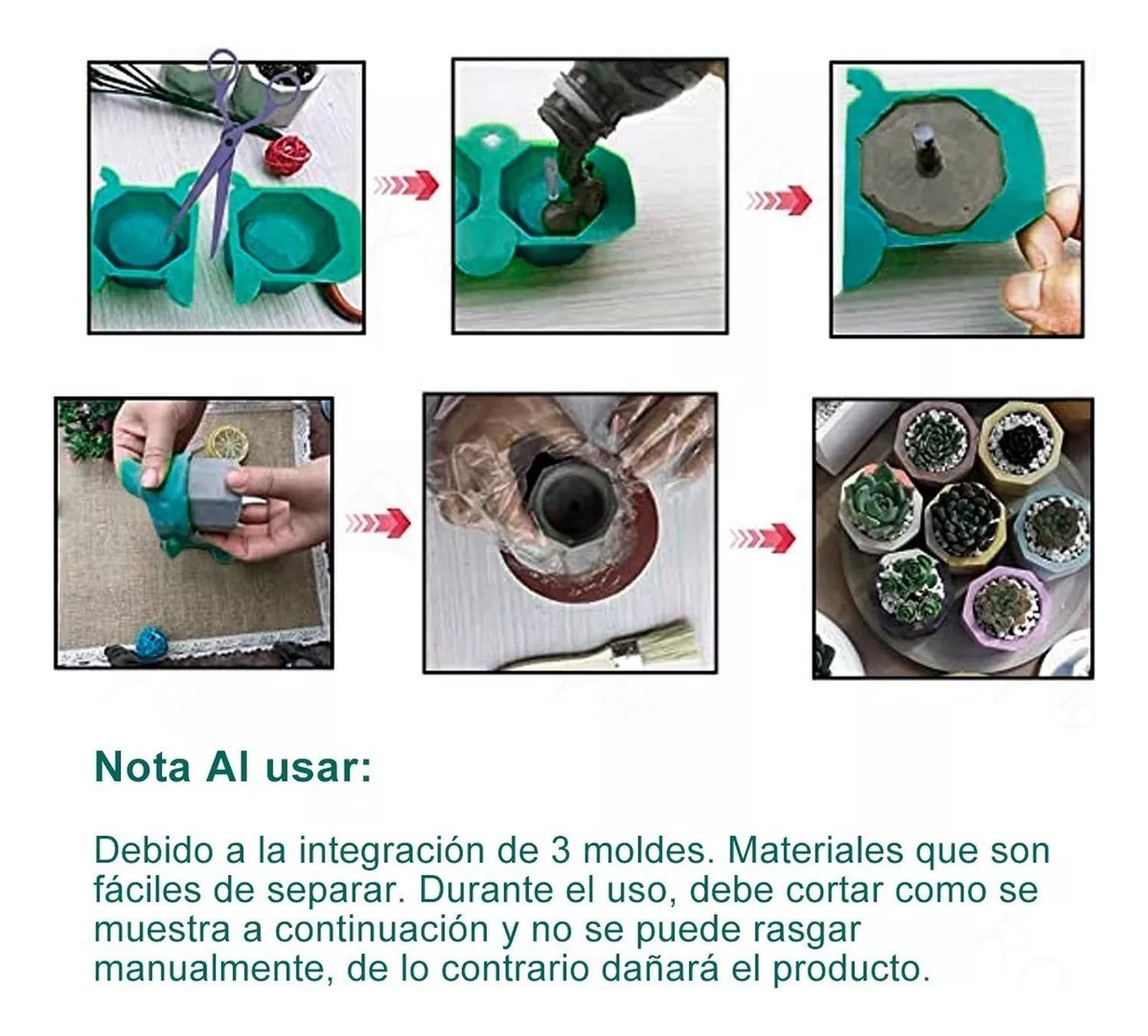 Nota Al usar:

Debido a la integración de 3 moldes. Materiales que son fáciles de separar. Durante el uso, debe cortar como se muestra a continuación y no se puede rasgar manualmente, de lo contrario dañará el producto.