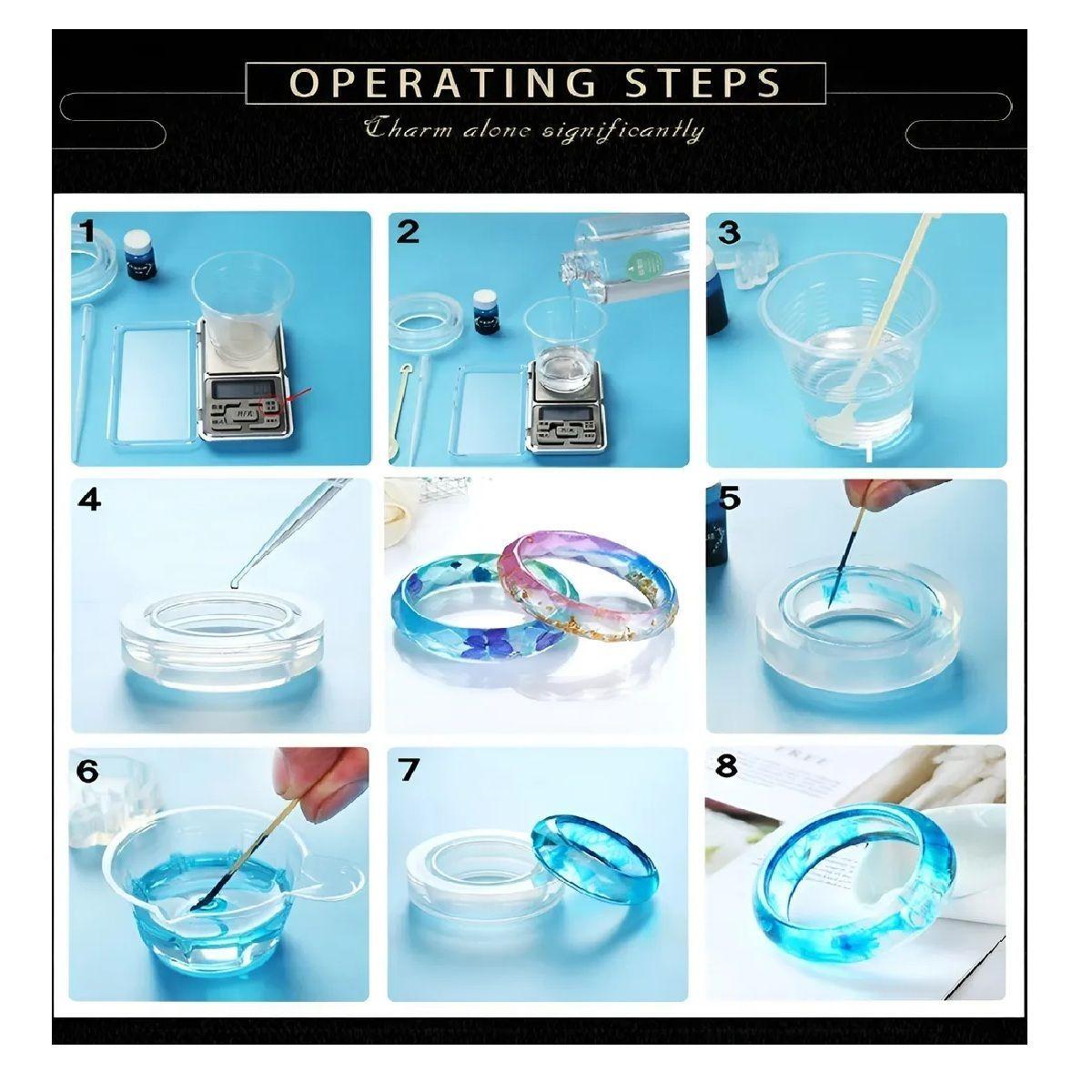 OPERATING STEPS

Charm alone significantly

1

2

3

4

5

6

7

8