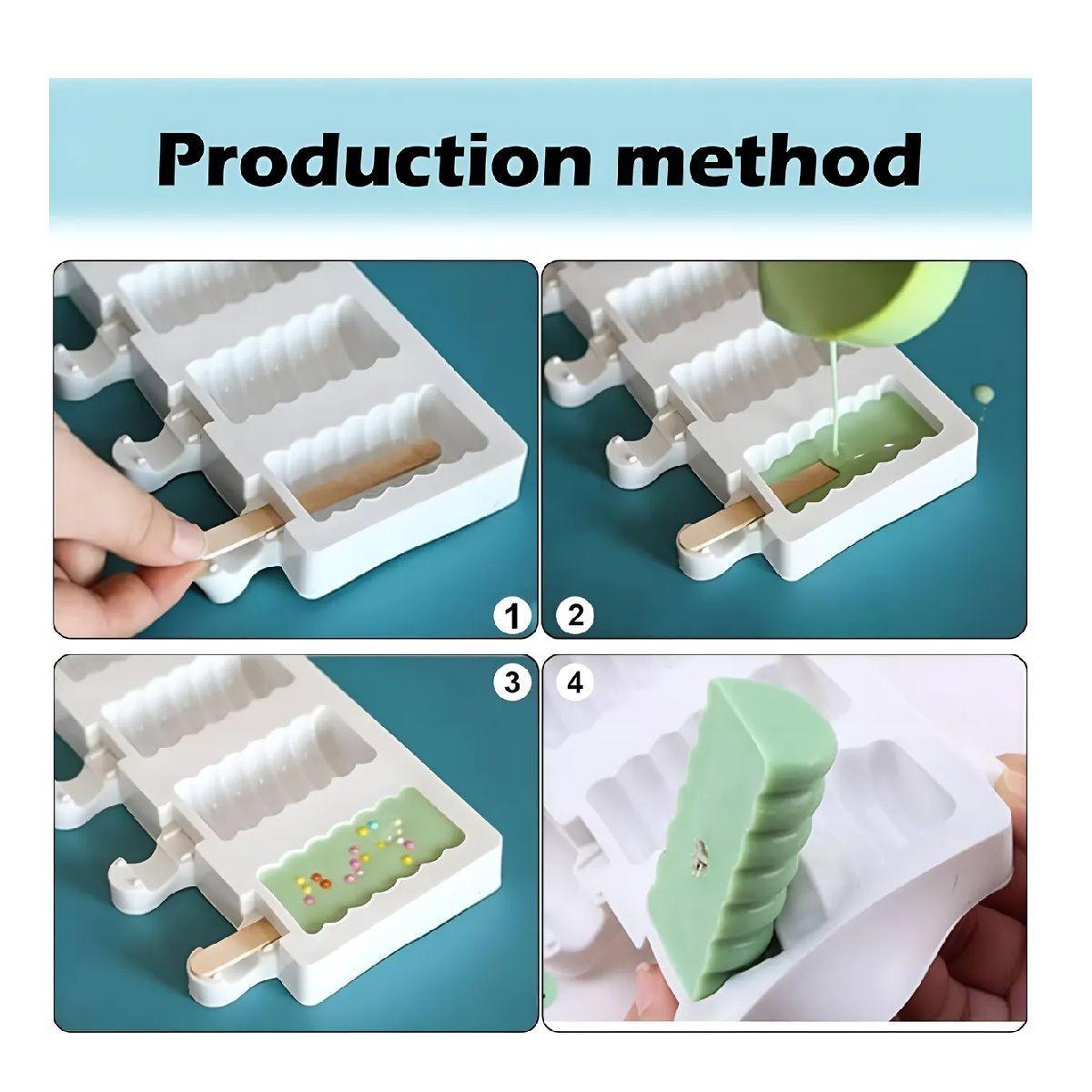 Production method

1

2

3

4