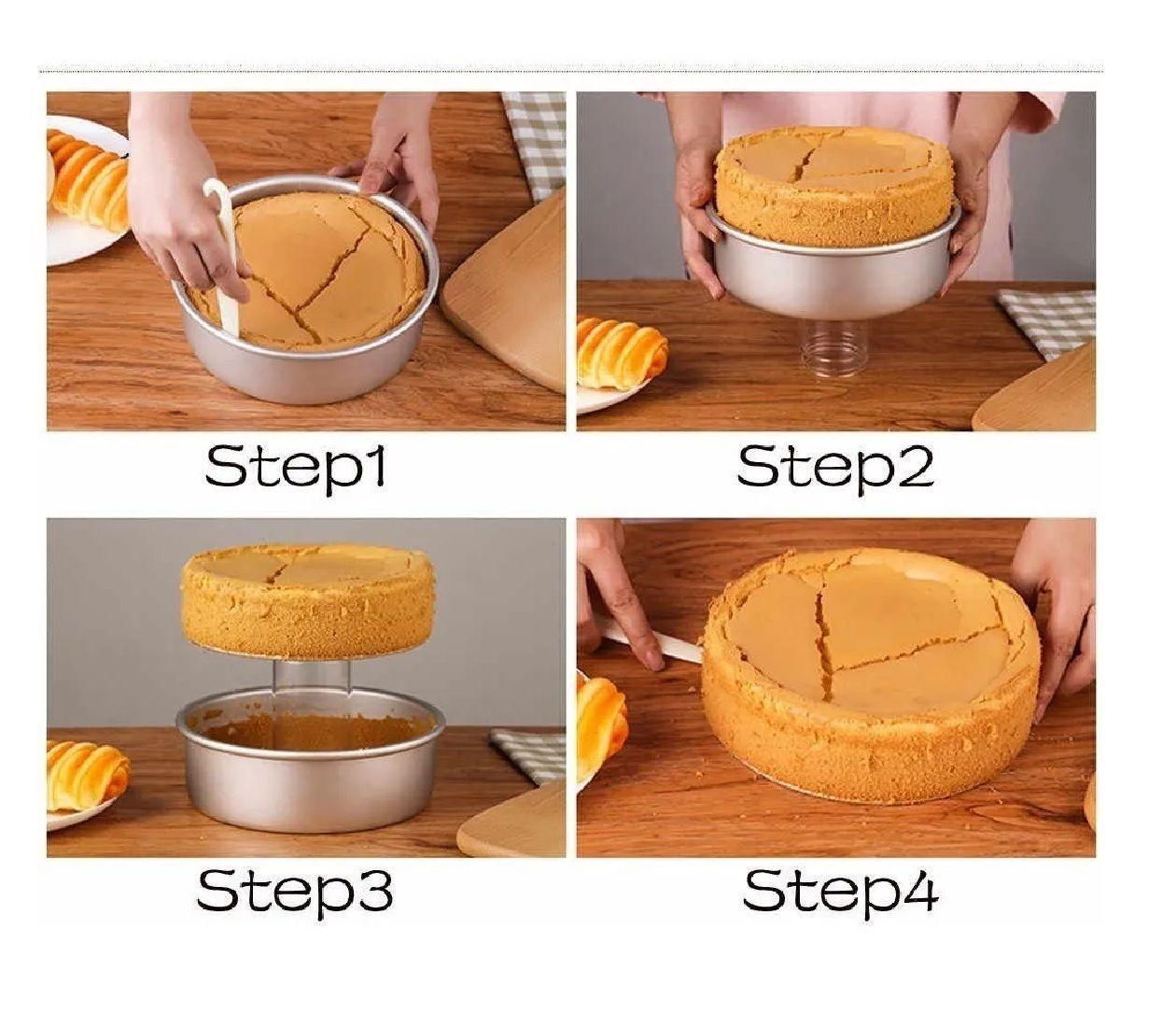 Step1

Step2

Step3

Step4