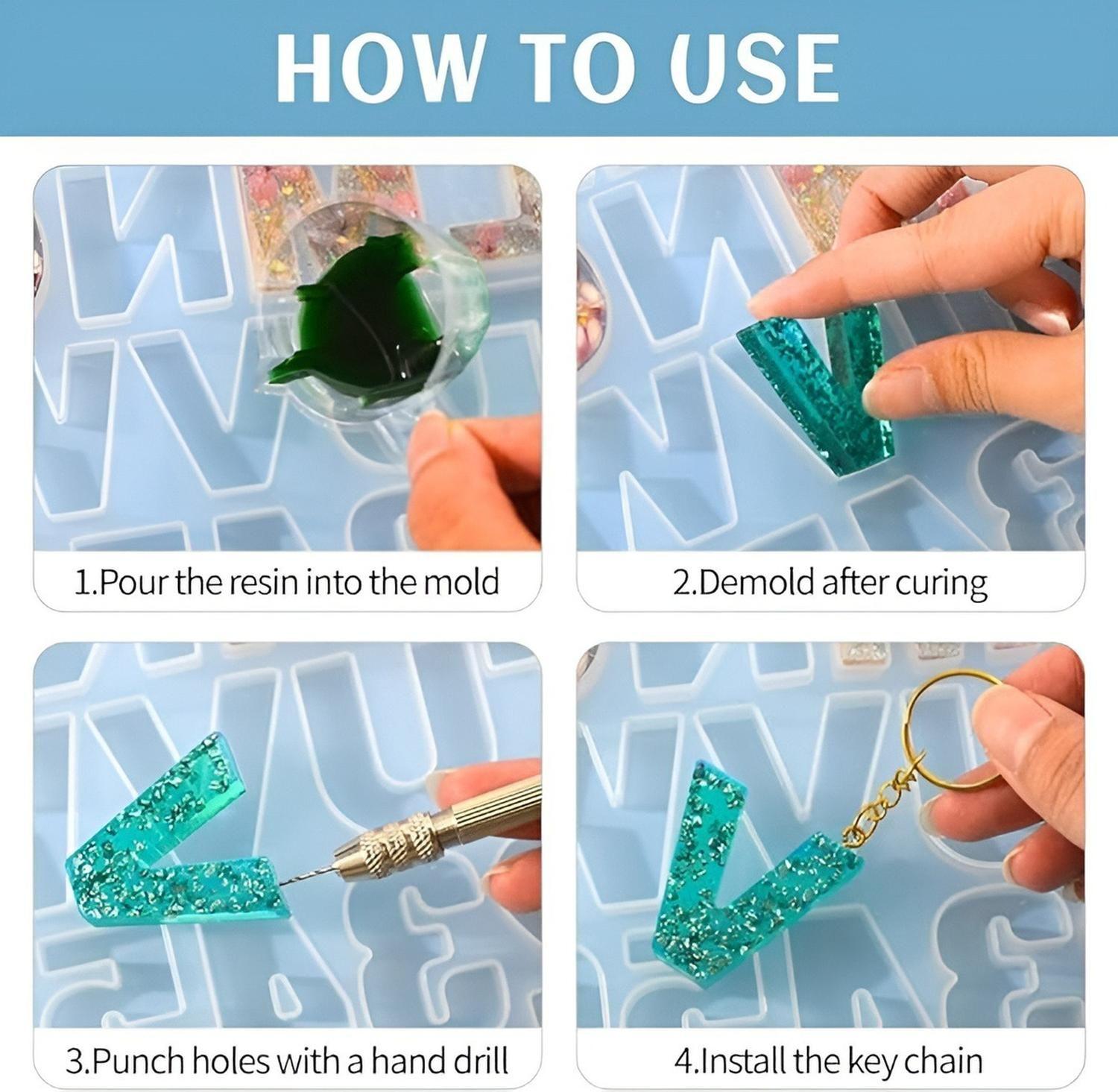 HOW TO USE

1.Pour the resin into the mold

2.Demold after curing

3.Punch holes with a hand drill

4.Install the key chain