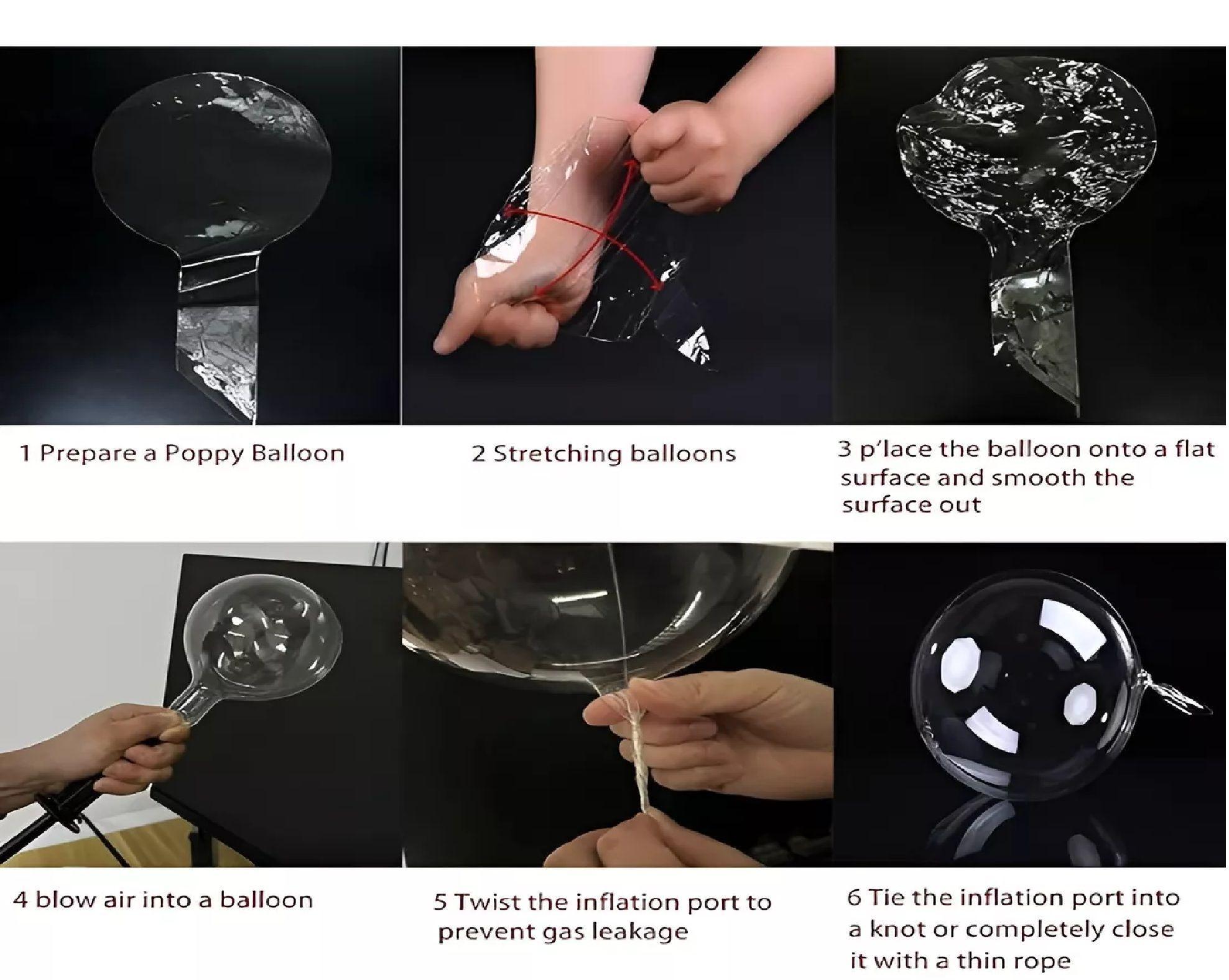 1 Prepare a Poppy Balloon

2 Stretching balloons

3 p'lace the balloon onto a flat surface and smooth the surface out

4 blow air into a balloon

5 Twist the inflation port to prevent gas leakage

6 Tie the inflation port into a knot or completely close it with a thin rope