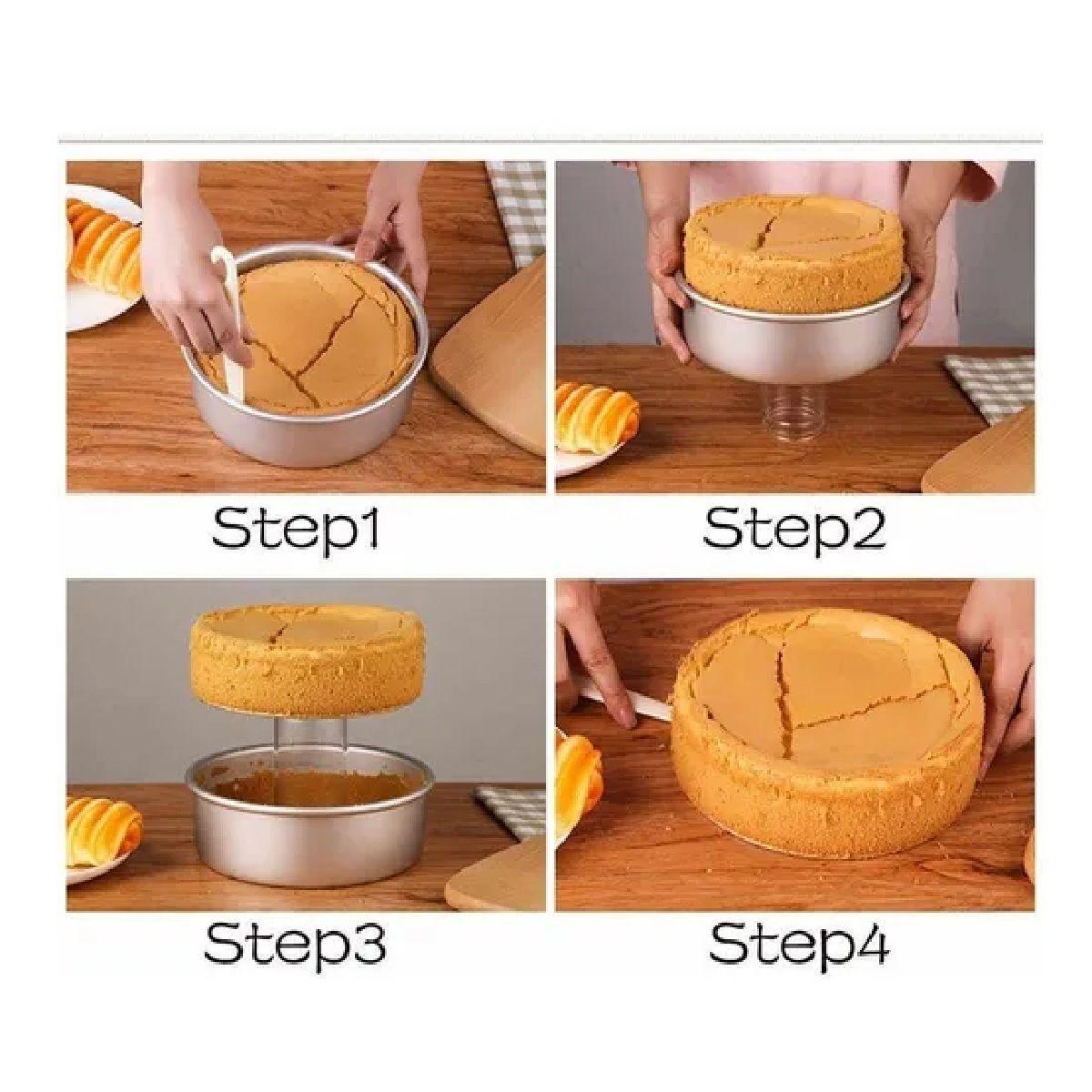 Step1

Step2

Step3

Step4