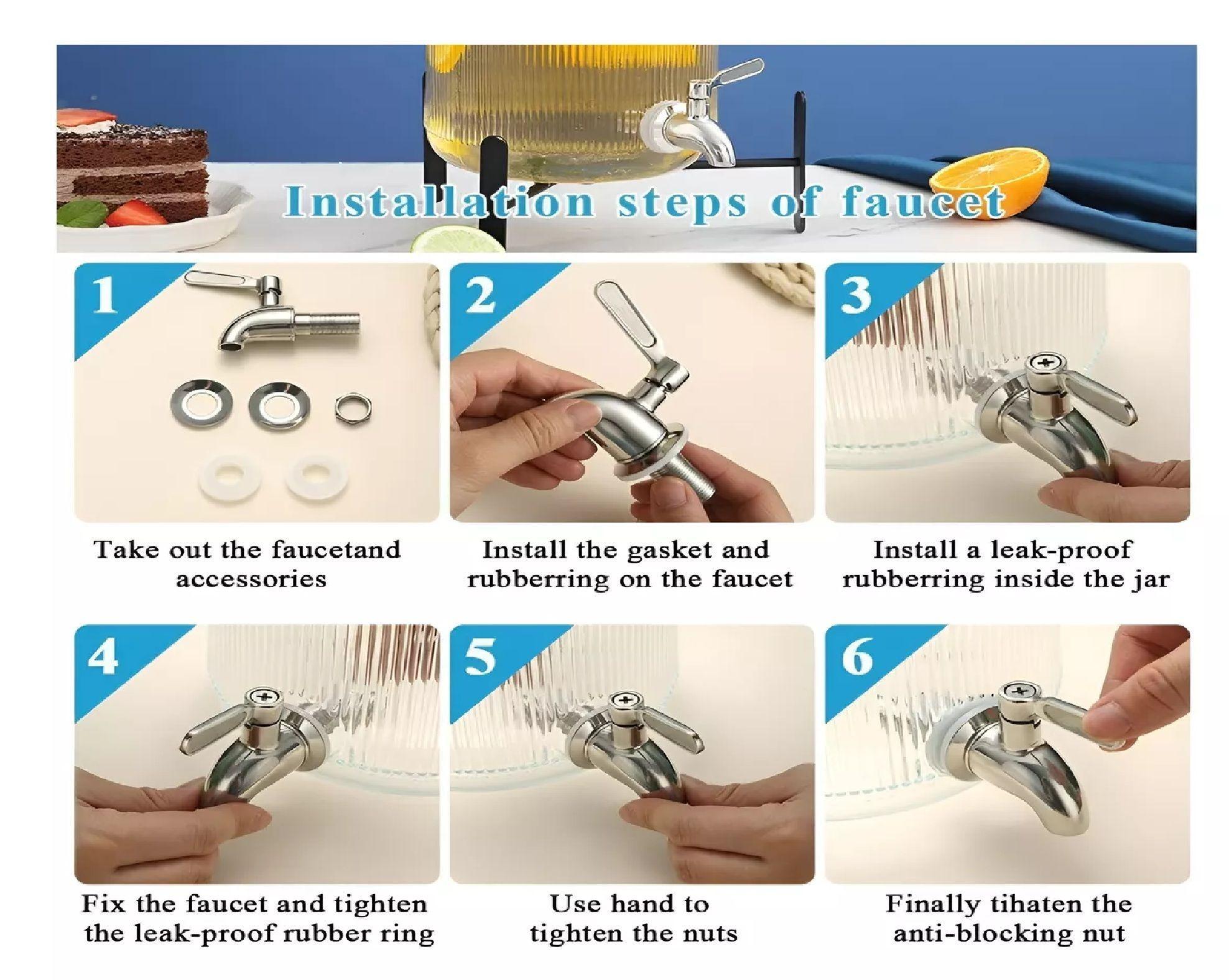 Installation steps of faucet

1

Take out the faucetand accessories

2

Install the gasket and rubberring on the faucet

3

Install a leak-proof rubberring inside the jar

4

Fix the faucet and tighten the leak-proof rubber ring

5

Use hand to tighten the nuts

6

Finally tihaten the anti-blocking nut