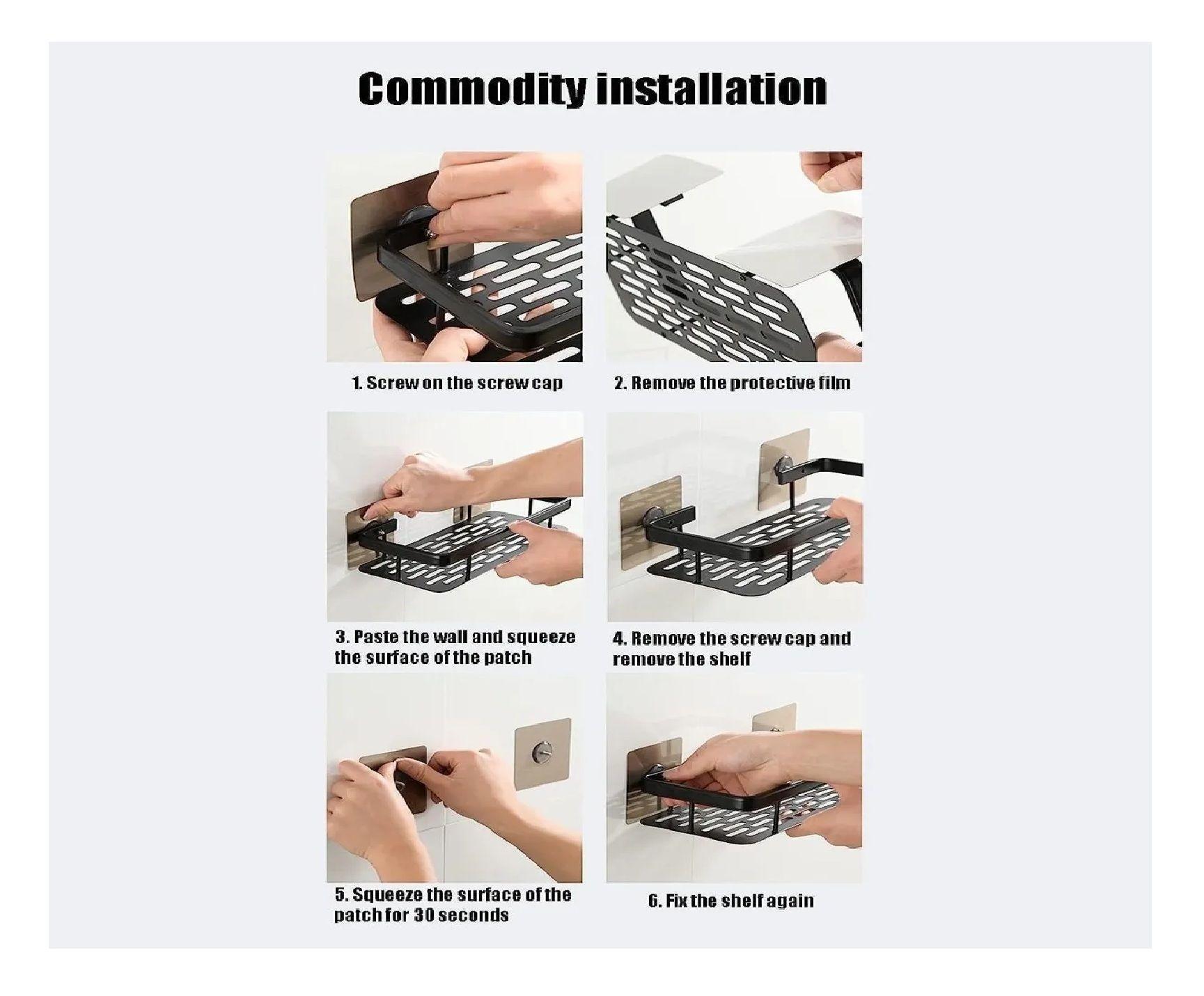 Commodity installation

1. Screw on the screw cap

2. Remove the protective film

3. Paste the wall and squeeze the surface of the patch

4. Remove the screw cap and remove the shelf

5. Squeeze the surface of the patch for 30 seconds

6. Fix the shelf again