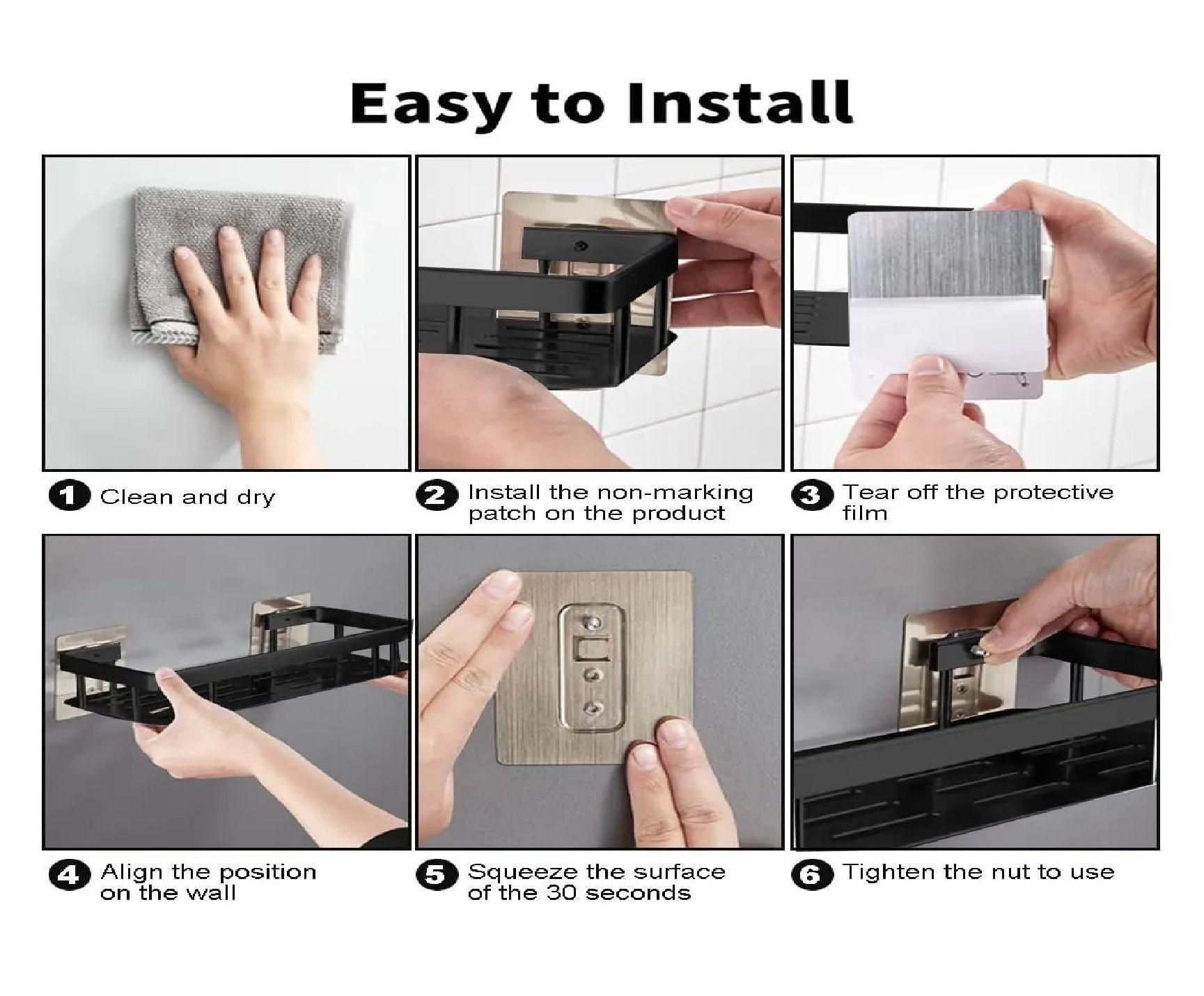 Easy to Install

1 Clean and dry

2 Install the non-marking patch on the product

3 Tear off the protective film

4 Align the position on the wall

5 Squeeze the surface of the 30 seconds

6 Tighten the nut to use