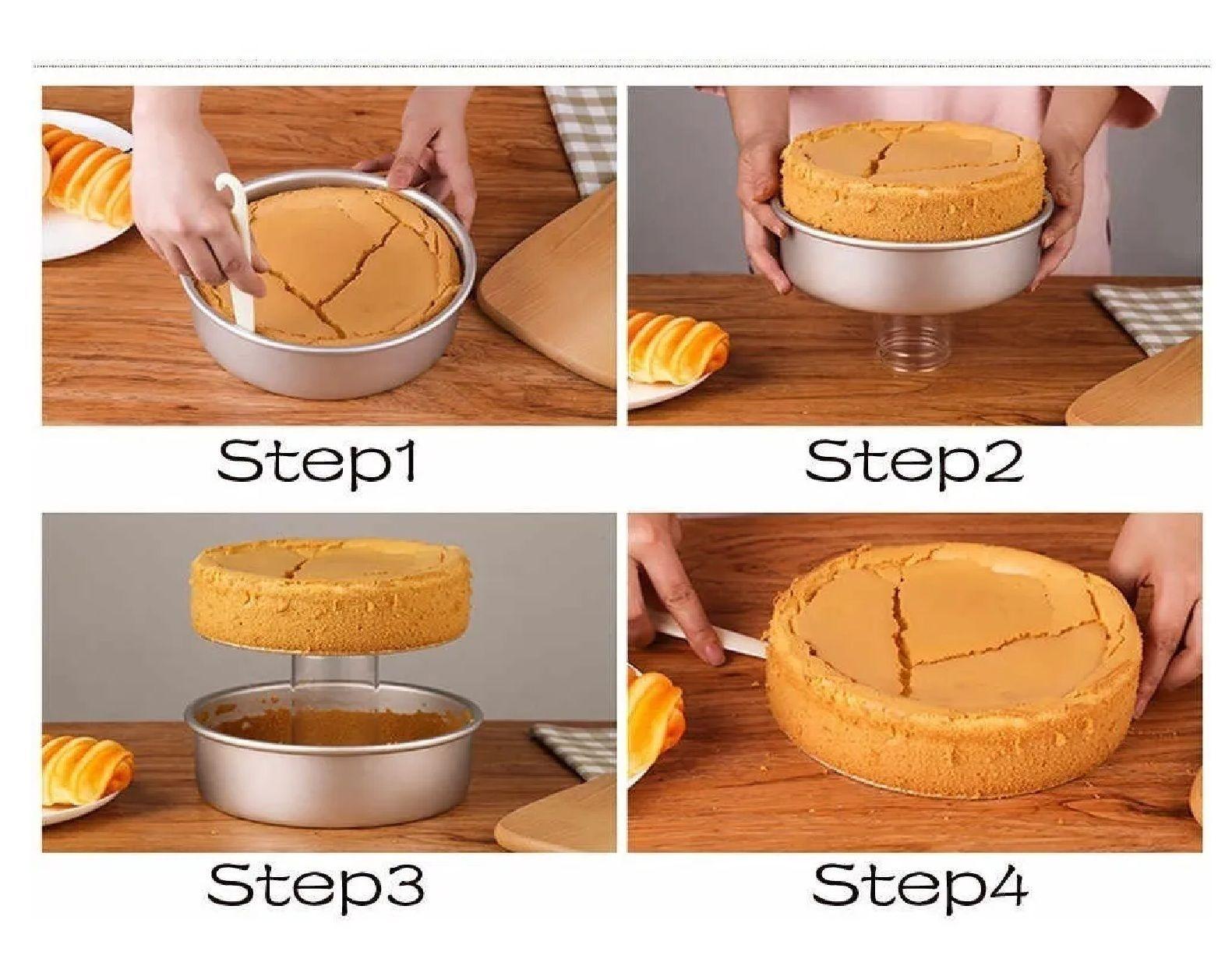 Step1

Step2

Step3

Step4