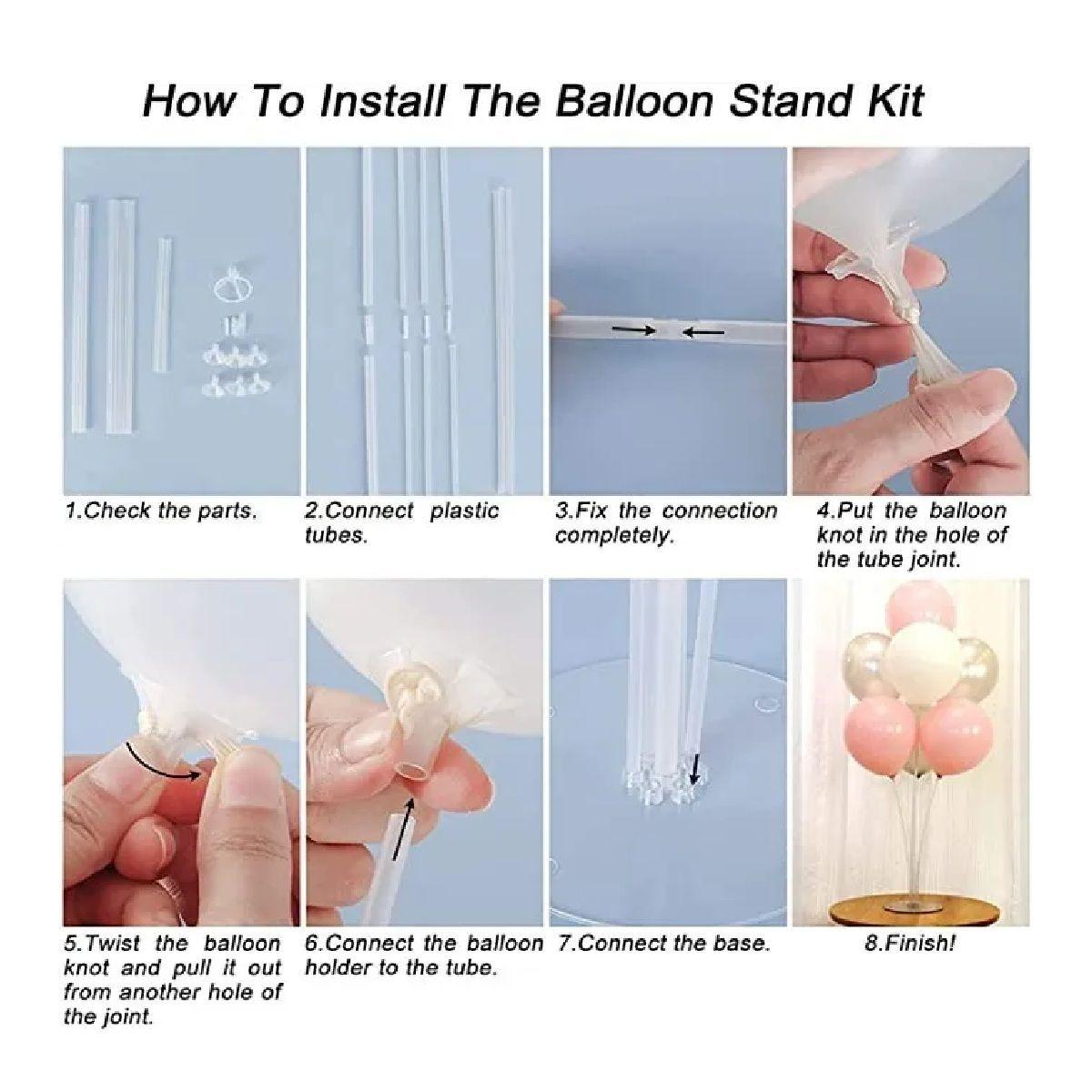 How To Install The Balloon Stand Kit

1.Check the parts.

2.Connect plastic tubes.

3.Fix the connection completely.

4.Put the balloon knot in the hole of the tube joint.

5.Twist the balloon knot and pull it out from another hole of the joint.

6.Connect the balloon holder to the tube.

7.Connect the base.

8.Finish!